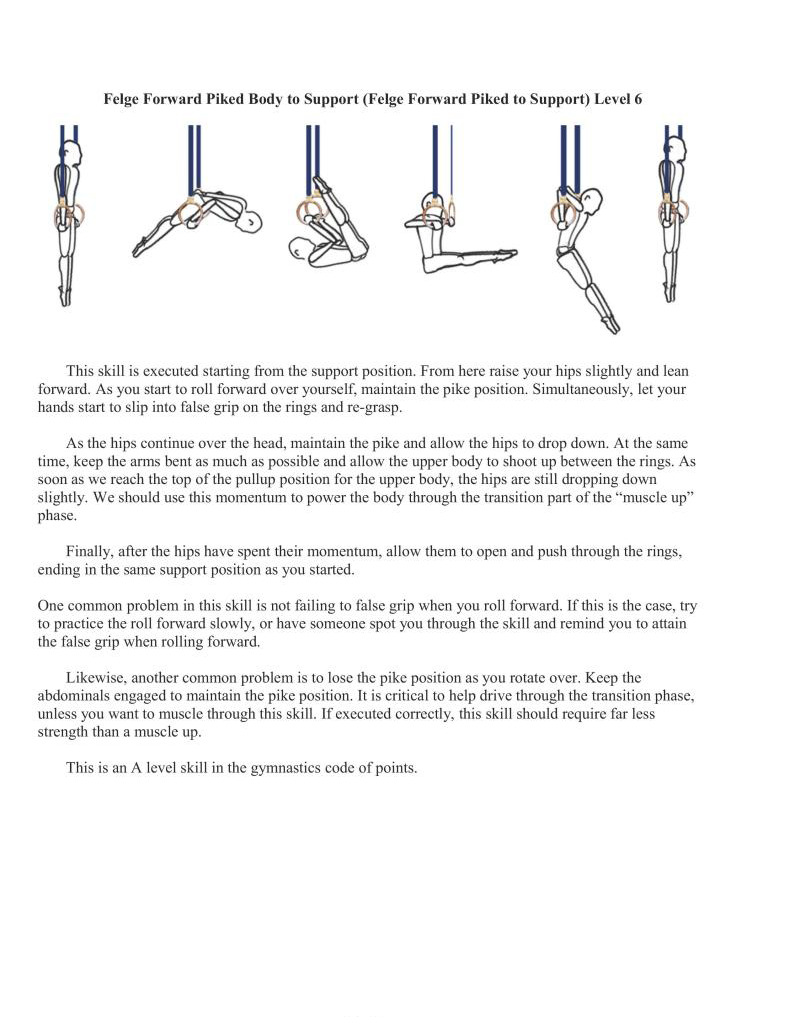 Felge Forward Piked Body to Support (Felge Forward Piked to Support) Level 6

This skill is executed starting from the support position. From here raise your hips slightly and lean forward. As you start to roll forward over yourself, maintain the pike position. Simultaneously, let your hands start to slip into false grip on the rings and re-grasp.

As the hips continue over the head, maintain the pike and allow the hips to drop down. At the same time, keep the arms bent as much as possible and allow the upper body to shoot up between the rings. As soon as we reach the top of the pullup position for the upper body, the hips are still dropping down slightly. We should use this momentum to power the body through the transition part of the “muscle up” phase.

Finally, after the hips have spent their momentum, allow them to open and push through the rings, ending in the same support position as you started.

One common problem in this skill is not failing to false grip when you roll forward. If this is the case, try to practice the roll forward slowly, or have someone spot you through the skill and remind you to attain the false grip when rolling forward.

Likewise, another common problem is to lose the pike position as you rotate over. Keep the abdominals engaged to maintain the pike position. It is critical to help drive through the transition phase, unless you want to muscle through this skill. If executed correctly, this skill should require far less strength than a muscle up.

This is an A level skill in the gymnastics code of points.