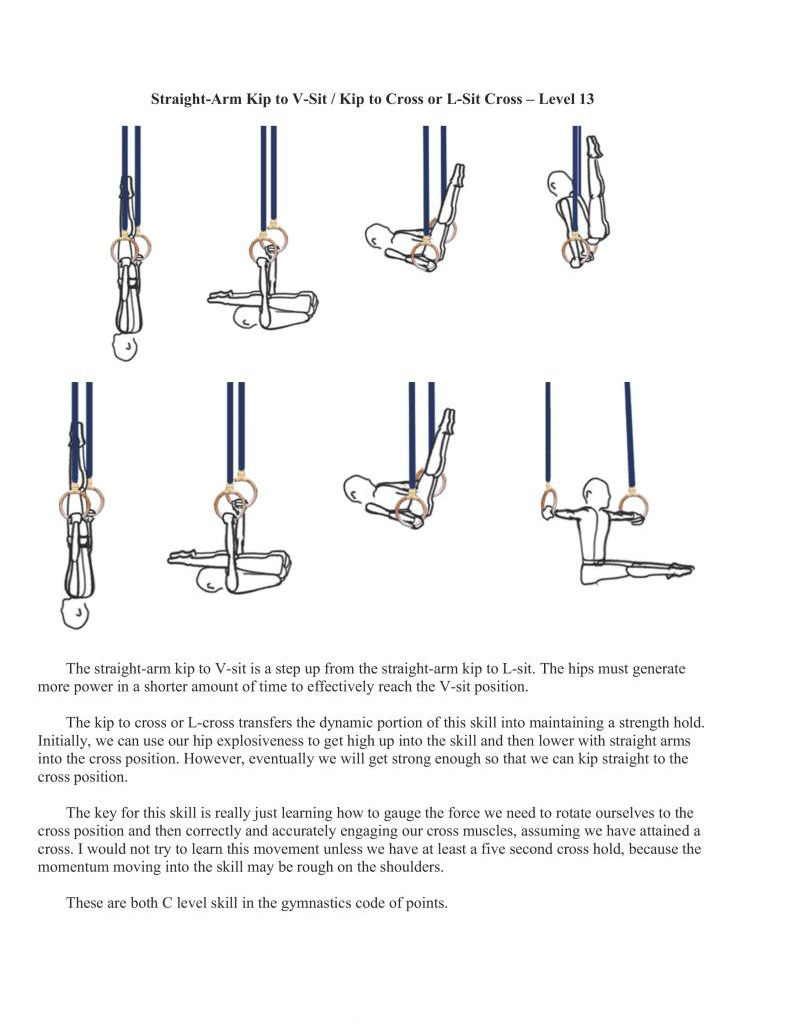 Straight-Arm Kip to V-Sit / Kip to Cross or L-Sit Cross – Level 13

The straight-arm kip to V-sit is a step up from the straight-arm kip to L-sit. The hips must generate more power in a shorter amount of time to effectively reach the V-sit position.

The kip to cross or L-cross transfers the dynamic portion of this skill into maintaining a strength hold. Initially, we can use our hip explosiveness to get high up into the skill and then lower with straight arms into the cross position. However, eventually we will get strong enough so that we can kip straight to the cross position.

The key for this skill is really just learning how to gauge the force we need to rotate ourselves to the cross position and then correctly and accurately engaging our cross muscles, assuming we have attained a cross. I would not try to learn this movement unless we have at least a five second cross hold, because the momentum moving into the skill may be rough on the shoulders.

These are both C level skill in the gymnastics code of points.