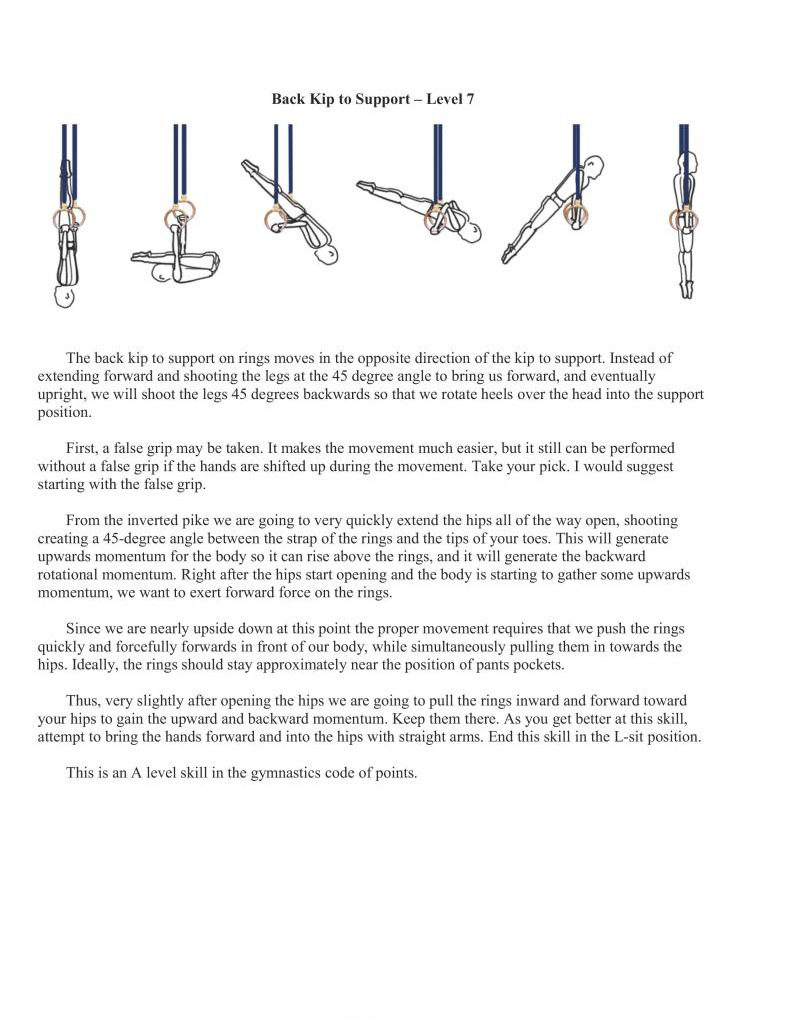 Back Kip to Support – Level 7

The back kip to support on rings moves in the opposite direction of the kip to support. Instead of extending forward and shooting the legs at the 45 degree angle to bring us forward, and eventually upright, we will shoot the legs 45 degrees backwards so that we rotate heels over the head into the support position.

First, a false grip may be taken. It makes the movement much easier, but it still can be performed without a false grip if the hands are shifted up during the movement. Take your pick. I would suggest starting with the false grip.

From the inverted pike we are going to very quickly extend the hips all of the way open, shooting creating a 45-degree angle between the strap of the rings and the tips of your toes. This will generate upwards momentum for the body so it can rise above the rings, and it will generate the backward rotational momentum. Right after the hips start opening and the body is starting to gather some upwards momentum, we want to exert forward force on the rings.

Since we are nearly upside down at this point the proper movement requires that we push the rings quickly and forcefully forwards in front of our body, while simultaneously pulling them in towards the hips. Ideally, the rings should stay approximately near the position of pants pockets.

Thus, very slightly after opening the hips we are going to pull the rings inward and forward toward your hips to gain the upward and backward momentum. Keep them there. As you get better at this skill, attempt to bring the hands forward and into the hips with straight arms. End this skill in the L-sit position.

This is an A level skill in the gymnastics code of points.