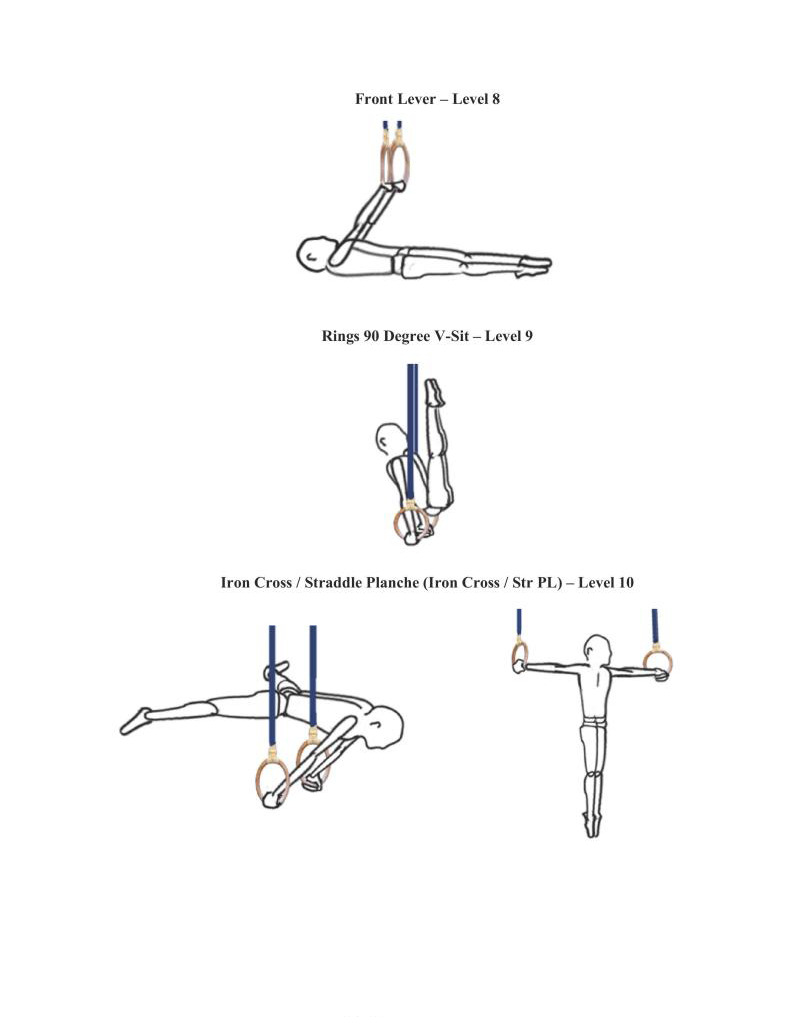 Front Lever – Level 8

Rings 90 Degree V-Sit – Level 9

Iron Cross / Straddle Planche (Iron Cross / Str PL) – Level 10