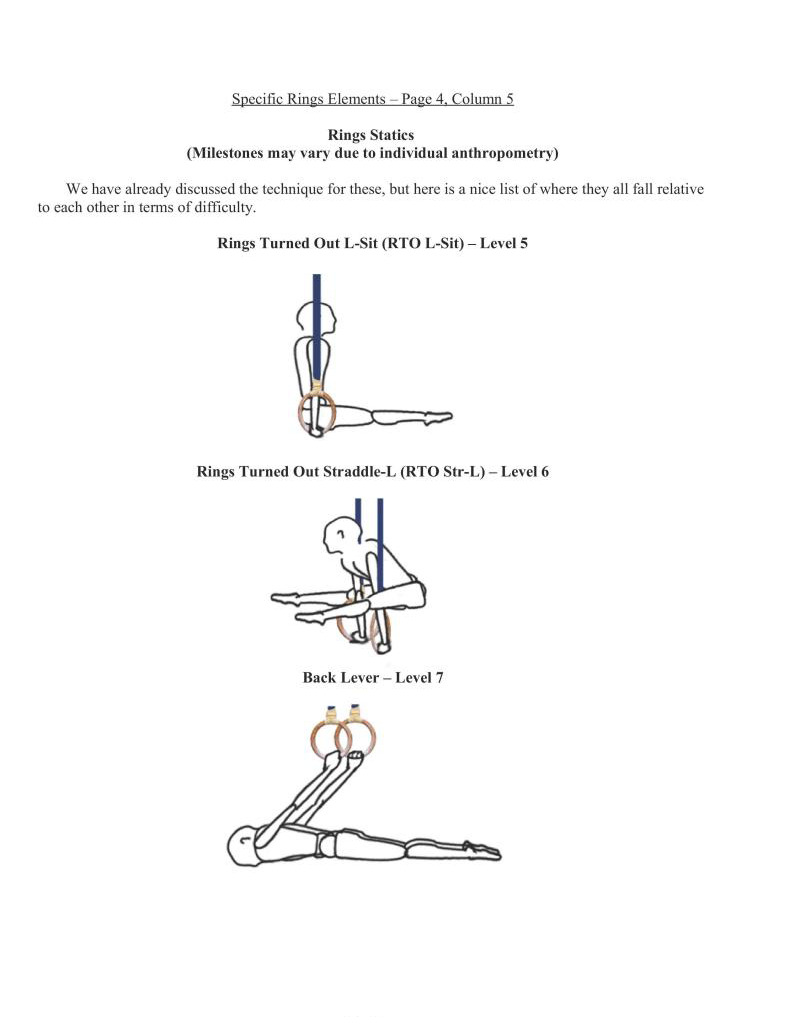 Specific Rings Elements – Page 4, Column 5

Rings Statics
(Milestones may vary due to individual anthropometry)

We have already discussed the technique for these, but here is a nice list of where they all fall relative to each other in terms of difficulty.

Rings Turned Out L-Sit (RTO L-Sit) – Level 5

Rings Turned Out Straddle-L (RTO Str-L) – Level 6

Back Lever – Level 7