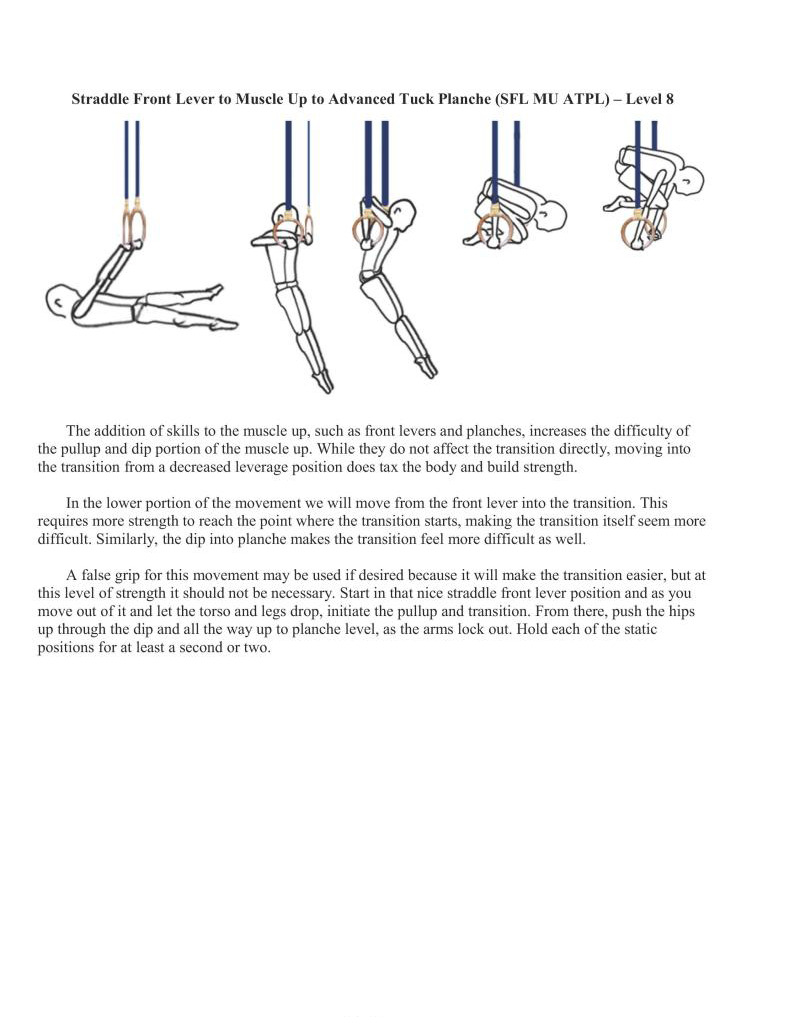 Straddle Front Lever to Muscle Up to Advanced Tuck Planche (SFL MU ATPL) – Level 8

The addition of skills to the muscle up, such as front levers and planches, increases the difficulty of the pullup and dip portion of the muscle up. While they do not affect the transition directly, moving into the transition from a decreased leverage position does tax the body and build strength.

In the lower portion of the movement we will move from the front lever into the transition. This requires more strength to reach the point where the transition starts, making the transition itself seem more difficult. Similarly, the dip into planche makes the transition feel more difficult as well.

A false grip for this movement may be used if desired because it will make the transition easier, but at this level of strength it should not be necessary. Start in that nice straddle front lever position and as you move out of it and let the torso and legs drop, initiate the pullup and transition. From there, push the hips up through the dip and all the way up to planche level, as the arms lock out. Hold each of the static positions for at least a second or two.