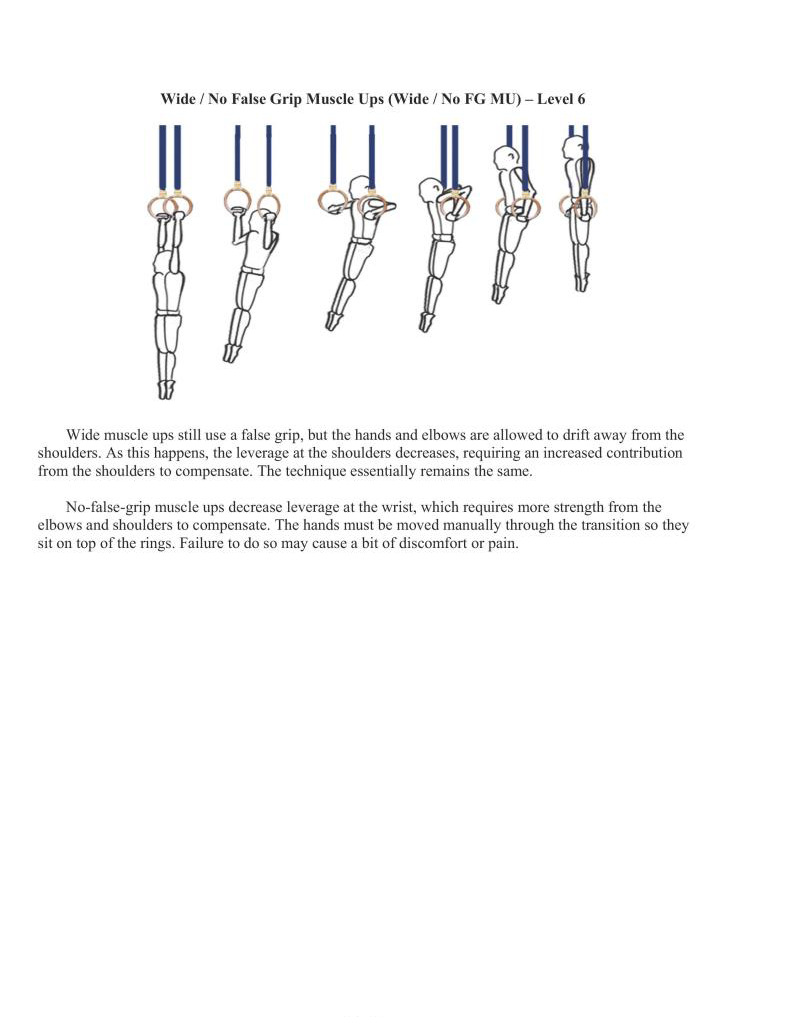 Wide / No False Grip Muscle Ups (Wide / No FG MU) – Level 6

Wide muscle ups still use a false grip, but the hands and elbows are allowed to drift away from the shoulders. As this happens, the leverage at the shoulders decreases, requiring an increased contribution from the shoulders to compensate. The technique essentially remains the same.

No-false-grip muscle ups decrease leverage at the wrist, which requires more strength from the elbows and shoulders to compensate. The hands must be moved manually through the transition so they sit on top of the rings. Failure to do so may cause a bit of discomfort or pain.