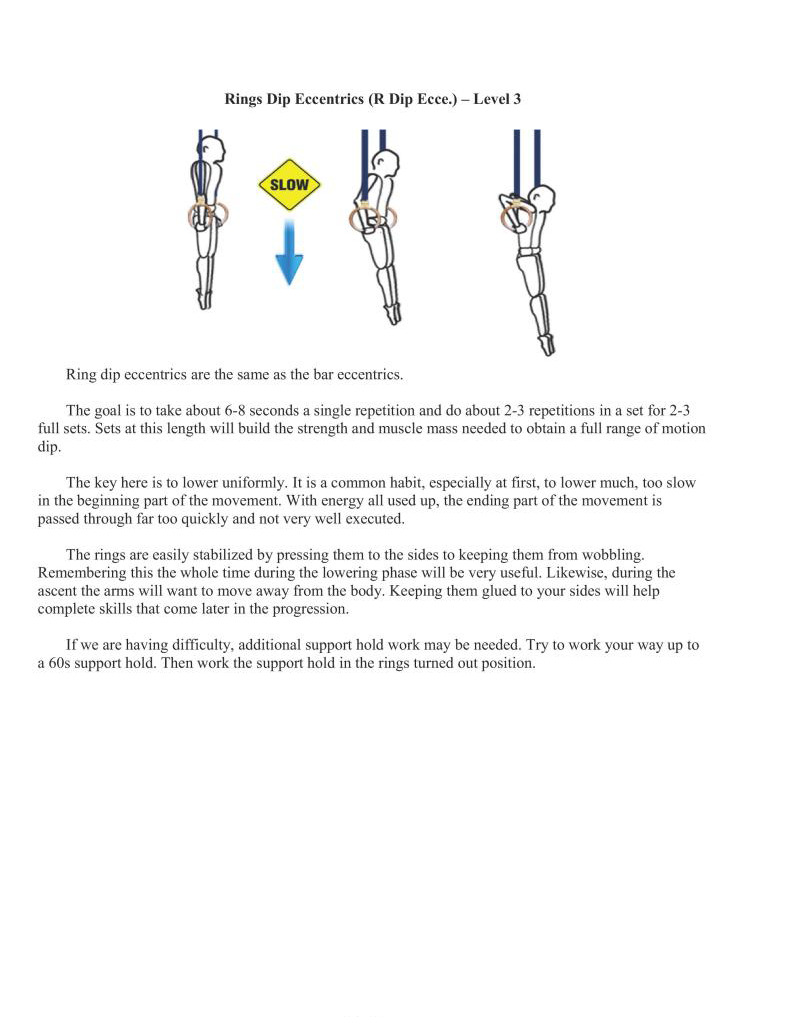 Rings Dip Eccentrics (R Dip Ecce.) – Level 3

SLOW

Ring dip eccentrics are the same as the bar eccentrics.

The goal is to take about 6-8 seconds a single repetition and do about 2-3 repetitions in a set for 2-3 full sets. Sets at this length will build the strength and muscle mass needed to obtain a full range of motion dip.

The key here is to lower uniformly. It is a common habit, especially at first, to lower much, too slow in the beginning part of the movement. With energy all used up, the ending part of the movement is passed through far too quickly and not very well executed.

The rings are easily stabilized by pressing them to the sides to keeping them from wobbling. Remembering this the whole time during the lowering phase will be very useful. Likewise, during the ascent the arms will want to move away from the body. Keeping them glued to your sides will help complete skills that come later in the progression.

If we are having difficulty, additional support hold work may be needed. Try to work your way up to a 60s support hold. Then work the support hold in the rings turned out position.