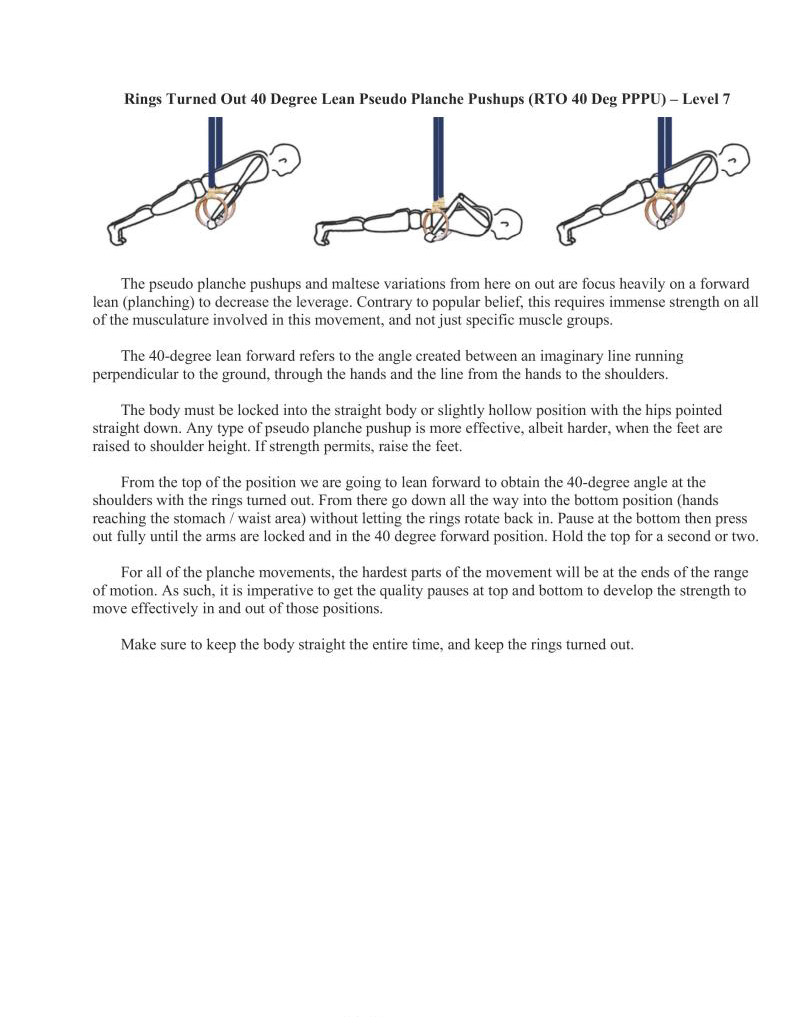 Rings Turned Out 40 Degree Lean Pseudo Planche Pushups (RTO 40 Deg PPPU) – Level 7

The pseudo planche pushups and maltese variations from here on out are focus heavily on a forward lean (planching) to decrease the leverage. Contrary to popular belief, this requires immense strength on all of the musculature involved in this movement, and not just specific muscle groups.

The 40-degree lean forward refers to the angle created between an imaginary line running perpendicular to the ground, through the hands and the line from the hands to the shoulders.

The body must be locked into the straight body or slightly hollow position with the hips pointed straight down. Any type of pseudo planche pushup is more effective, albeit harder, when the feet are raised to shoulder height. If strength permits, raise the feet.

From the top of the position we are going to lean forward to obtain the 40-degree angle at the shoulders with the rings turned out. From there go down all the way into the bottom position (hands reaching the stomach / waist area) without letting the rings rotate back in. Pause at the bottom then press out fully until the arms are locked and in the 40 degree forward position. Hold the top for a second or two.

For all of the planche movements, the hardest parts of the movement will be at the ends of the range of motion. As such, it is imperative to get the quality pauses at top and bottom to develop the strength to move effectively in and out of those positions.

Make sure to keep the body straight the entire time, and keep the rings turned out.