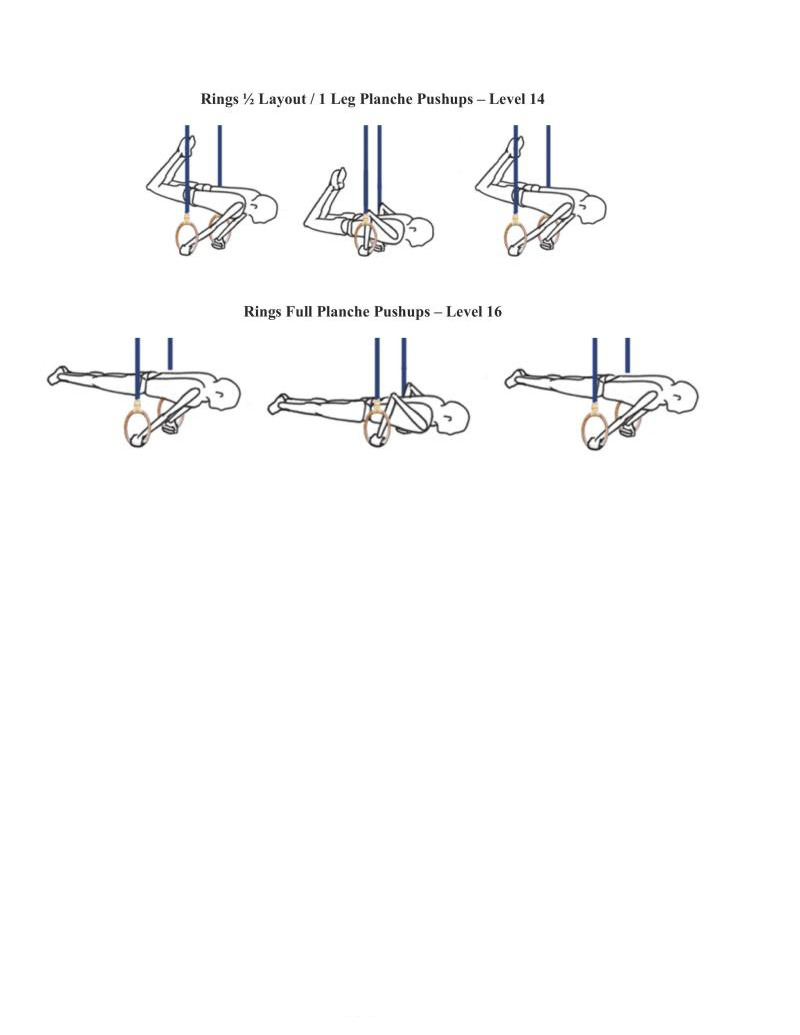 Rings ½ Layout / 1 Leg Planche Pushups – Level 14

Rings Full Planche Pushups – Level 16