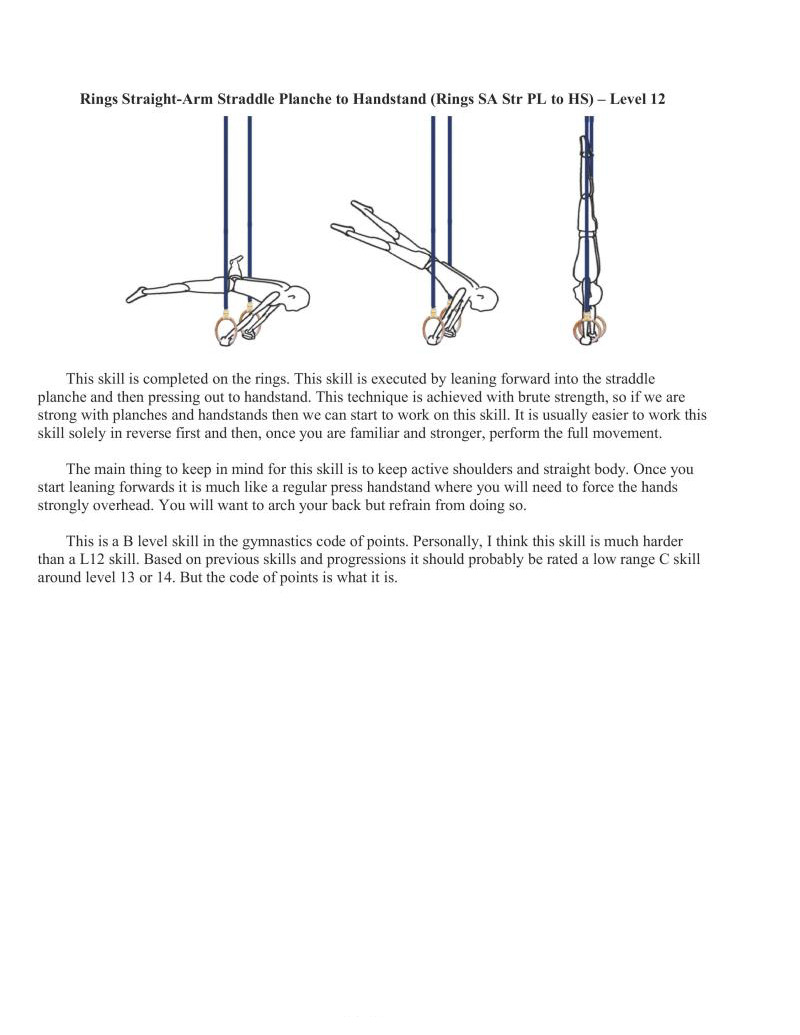 Rings Straight-Arm Straddle Planche to Handstand (Rings SA Str PL to HS) – Level 12

This skill is completed on the rings. This skill is executed by leaning forward into the straddle planche and then pressing out to handstand. This technique is achieved with brute strength, so if we are strong with planches and handstands then we can start to work on this skill. It is usually easier to work this skill solely in reverse first and then, once you are familiar and stronger, perform the full movement.

The main thing to keep in mind for this skill is to keep active shoulders and straight body. Once you start leaning forwards it is much like a regular press handstand where you will need to force the hands strongly overhead. You will want to arch your back but refrain from doing so.

This is a B level skill in the gymnastics code of points. Personally, I think this skill is much harder than a L12 skill. Based on previous skills and progressions it should probably be rated a low range C skill around level 13 or 14. But the code of points is what it is.