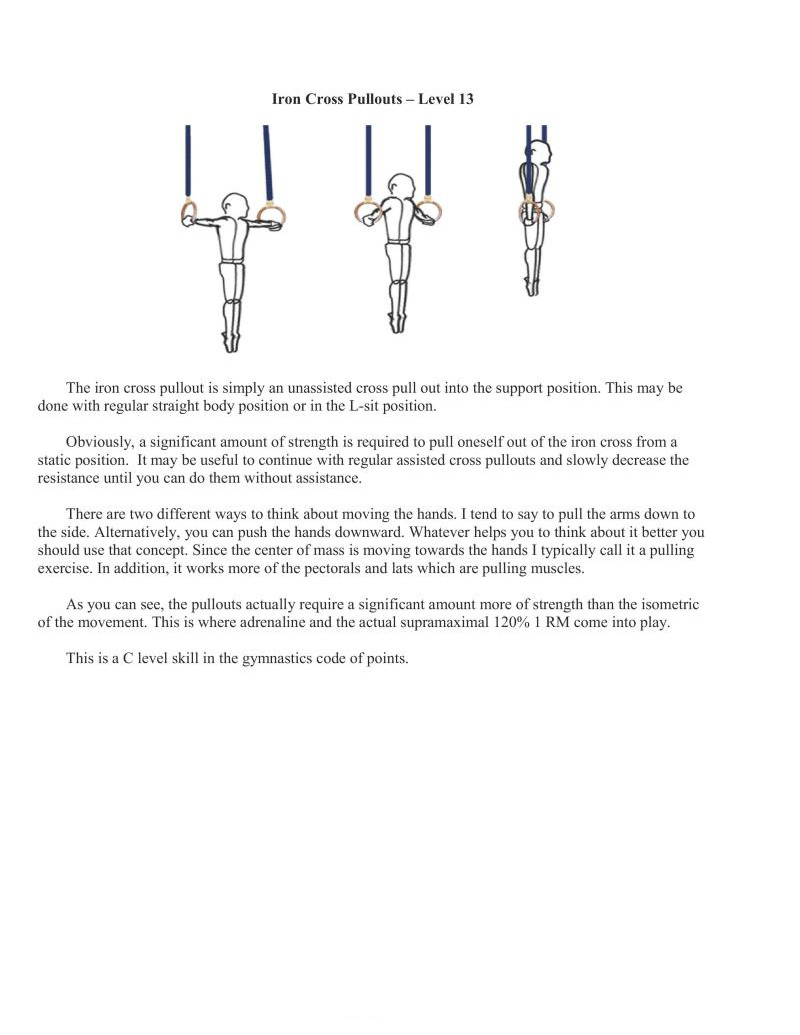 Iron Cross Pullouts – Level 13

The iron cross pullout is simply an unassisted cross pull out into the support position. This may be done with regular straight body position or in the L-sit position.

Obviously, a significant amount of strength is required to pull oneself out of the iron cross from a static position. It may be useful to continue with regular assisted cross pullouts and slowly decrease the resistance until you can do them without assistance.

There are two different ways to think about moving the hands. I tend to say to pull the arms down to the side. Alternatively, you can push the hands downward. Whatever helps you to think about it better you should use that concept. Since the center of mass is moving towards the hands I typically call it a pulling exercise. In addition, it works more of the pectorals and lats which are pulling muscles.

As you can see, the pullouts actually require a significant amount more of strength than the isometric of the movement. This is where adrenaline and the actual supramaximal 120% 1 RM come into play.

This is a C level skill in the gymnastics code of points.