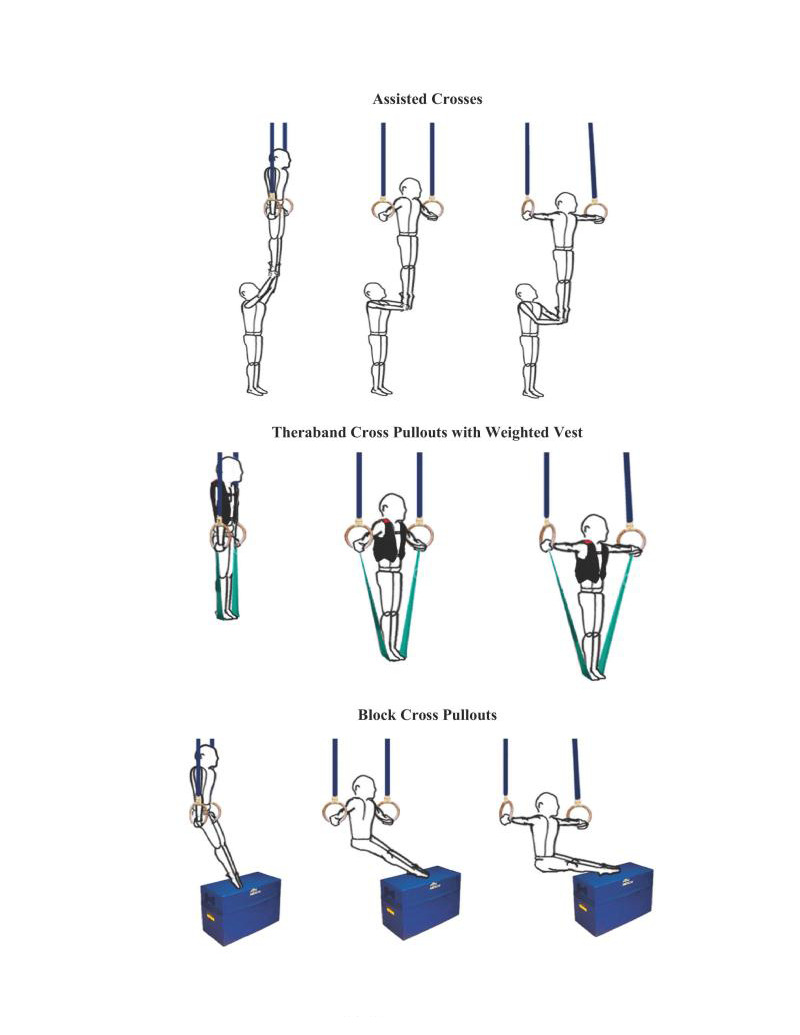 Assisted Crosses

Theraband Cross Pullouts with Weighted Vest

Block Cross Pullouts