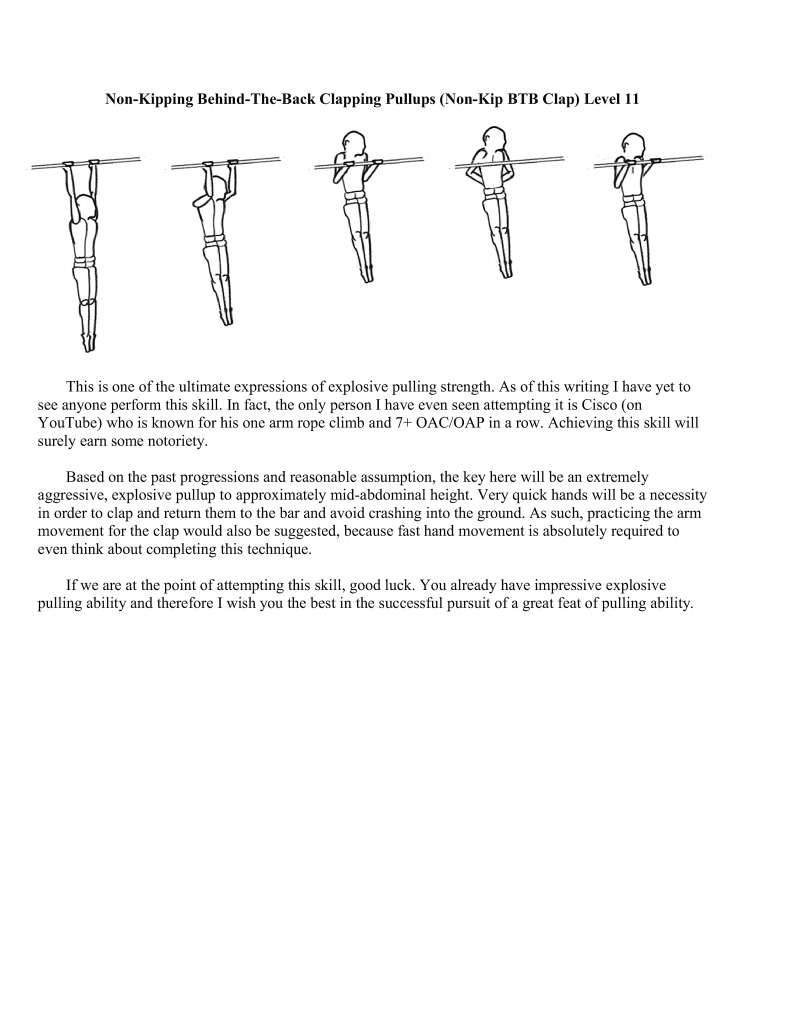 Non-Kipping Behind-The-Back Clapping Pullups (Non-Kip BTB Clap) Level 11

This is one of the ultimate expressions of explosive pulling strength. As of this writing I have yet to see anyone perform this skill. In fact, the only person I have even seen attempting it is Cisco (on YouTube) who is known for his one arm rope climb and 7+ OAC/OAP in a row. Achieving this skill will surely earn some notoriety.

Based on the past progressions and reasonable assumption, the key here will be an extremely aggressive, explosive pullup to approximately mid-abdominal height. Very quick hands will be a necessity in order to clap and return them to the bar and avoid crashing into the ground. As such, practicing the arm movement for the clap would also be suggested, because fast hand movement is absolutely required to even think about completing this technique.

If we are at the point of attempting this skill, good luck. You already have impressive explosive pulling ability and therefore I wish you the best in the successful pursuit of a great feat of pulling ability.