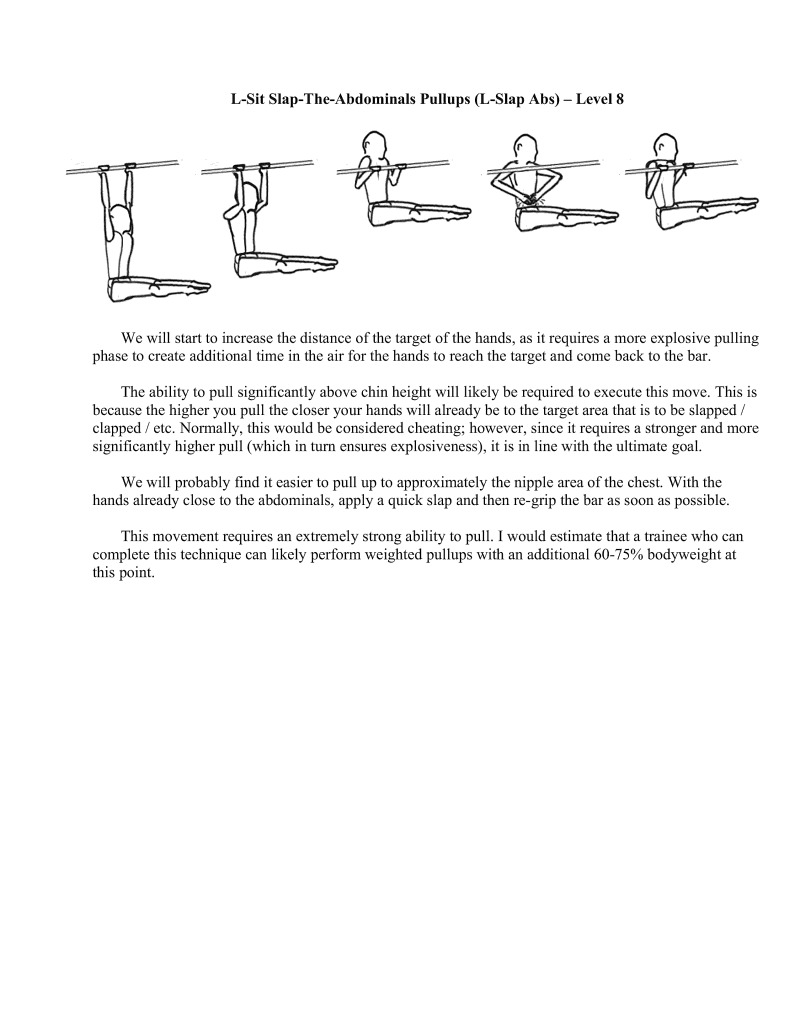 L-Sit Slap-The-Abdominals Pullups (L-Slap Abs) – Level 8

We will start to increase the distance of the target of the hands, as it requires a more explosive pulling phase to create additional time in the air for the hands to reach the target and come back to the bar.

The ability to pull significantly above chin height will likely be required to execute this move. This is because the higher you pull the closer your hands will already be to the target area that is to be slapped / clapped / etc. Normally, this would be considered cheating; however, since it requires a stronger and more significantly higher pull (which in turn ensures explosiveness), it is in line with the ultimate goal.

We will probably find it easier to pull up to approximately the nipple area of the chest. With the hands already close to the abdominals, apply a quick slap and then re-grip the bar as soon as possible.

This movement requires an extremely strong ability to pull. I would estimate that a trainee who can complete this technique can likely perform weighted pullups with an additional 60-75% bodyweight at this point.