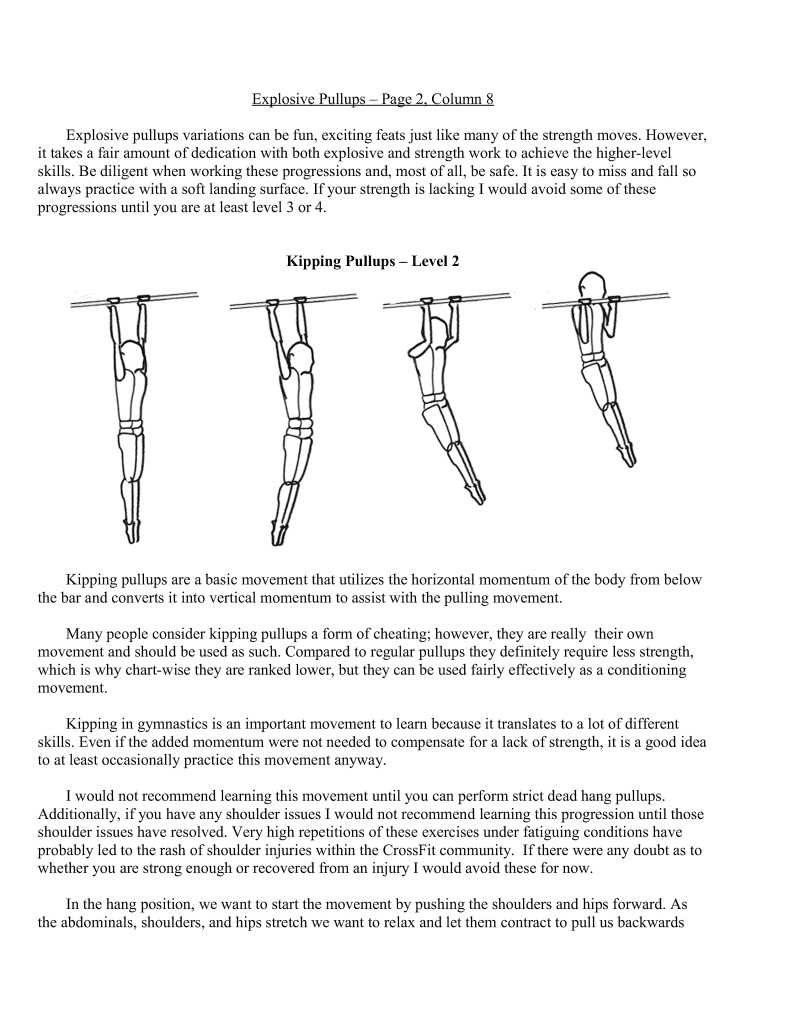 Explosive Pullups – Page 2, Column 8

Explosive pullups variations can be fun, exciting feats just like many of the strength moves. However, it takes a fair amount of dedication with both explosive and strength work to achieve the higher-level skills. Be diligent when working these progressions and, most of all, be safe. It is easy to miss and fall so always practice with a soft landing surface. If your strength is lacking I would avoid some of these progressions until you are at least level 3 or 4.

Kipping Pullups – Level 2

Kipping pullups are a basic movement that utilizes the horizontal momentum of the body from below the bar and converts it into vertical momentum to assist with the pulling movement.

Many people consider kipping pullups a form of cheating; however, they are really their own movement and should be used as such. Compared to regular pullups they definitely require less strength, which is why chart-wise they are ranked lower, but they can be used fairly effectively as a conditioning movement.

Kipping in gymnastics is an important movement to learn because it translates to a lot of different skills. Even if the added momentum were not needed to compensate for a lack of strength, it is a good idea to at least occasionally practice this movement anyway.

I would not recommend learning this movement until you can perform strict dead hang pullups. Additionally, if you have any shoulder issues I would not recommend learning this progression until those shoulder issues have resolved. Very high repetitions of these exercises under fatiguing conditions have probably led to the rash of shoulder injuries within the CrossFit community. If there were any doubt as to whether you are strong enough or recovered from an injury I would avoid these for now.

In the hang position, we want to start the movement by pushing the shoulders and hips forward. As the abdominals, shoulders, and hips stretch we want to relax and let them contract to pull us backwards