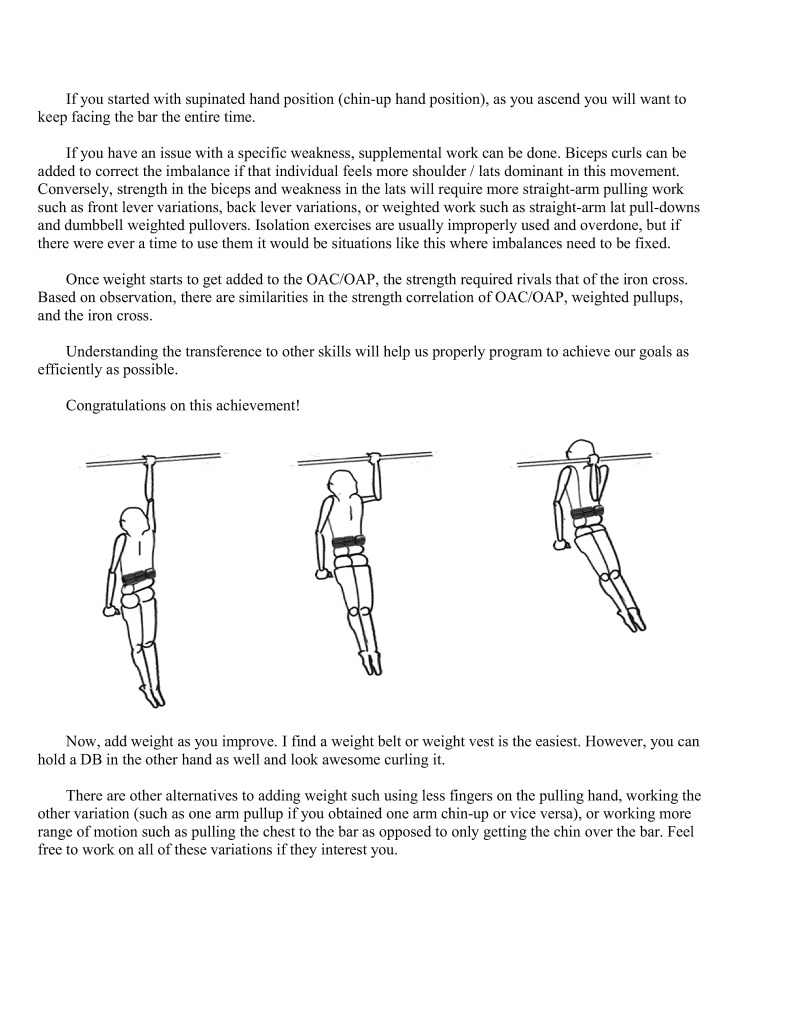 If you started with supinated hand position (chin-up hand position), as you ascend you will want to keep facing the bar the entire time.

If you have an issue with a specific weakness, supplemental work can be done. Biceps curls can be added to correct the imbalance if that individual feels more shoulder / lats dominant in this movement. Conversely, strength in the biceps and weakness in the lats will require more straight-arm pulling work such as front lever variations, back lever variations, or weighted work such as straight-arm lat pull-downs and dumbbell weighted pullovers. Isolation exercises are usually improperly used and overdone, but if there were ever a time to use them it would be situations like this where imbalances need to be fixed.

Once weight starts to get added to the OAC/OAP, the strength required rivals that of the iron cross. Based on observation, there are similarities in the strength correlation of OAC/OAP, weighted pullups, and the iron cross.

Understanding the transference to other skills will help us properly program to achieve our goals as efficiently as possible.

Congratulations on this achievement!

Now, add weight as you improve. I find a weight belt or weight vest is the easiest. However, you can hold a DB in the other hand as well and look awesome curling it.

There are other alternatives to adding weight such using less fingers on the pulling hand, working the other variation (such as one arm pullup if you obtained one arm chin-up or vice versa), or working more range of motion such as pulling the chest to the bar as opposed to only getting the chin over the bar. Feel free to work on all of these variations if they interest you.