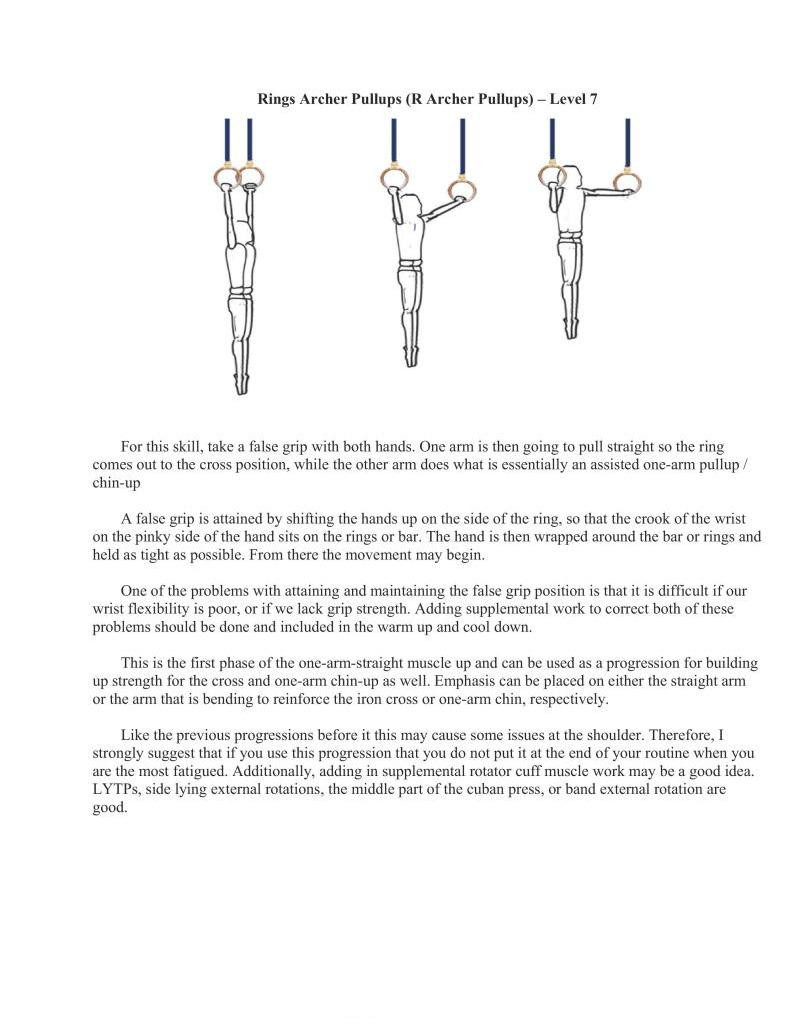 Rings Archer Pullups (R Archer Pullups) – Level 7

For this skill, take a false grip with both hands. One arm is then going to pull straight so the ring comes out to the cross position, while the other arm does what is essentially an assisted one-arm pullup / chin-up

A false grip is attained by shifting the hands up on the side of the ring, so that the crook of the wrist on the pinky side of the hand sits on the rings or bar. The hand is then wrapped around the bar or rings and held as tight as possible. From there the movement may begin.

One of the problems with attaining and maintaining the false grip position is that it is difficult if our wrist flexibility is poor, or if we lack grip strength. Adding supplemental work to correct both of these problems should be done and included in the warm up and cool down.

This is the first phase of the one-arm-straight muscle up and can be used as a progression for building up strength for the cross and one-arm chin-up as well. Emphasis can be placed on either the straight arm or the arm that is bending to reinforce the iron cross or one-arm chin, respectively.

Like the previous progressions before it this may cause some issues at the shoulder. Therefore, I strongly suggest that if you use this progression that you do not put it at the end of your routine when you are the most fatigued. Additionally, adding in supplemental rotator cuff muscle work may be a good idea. LYTPs, side lying external rotations, the middle part of the cuban press, or band external rotation are good.