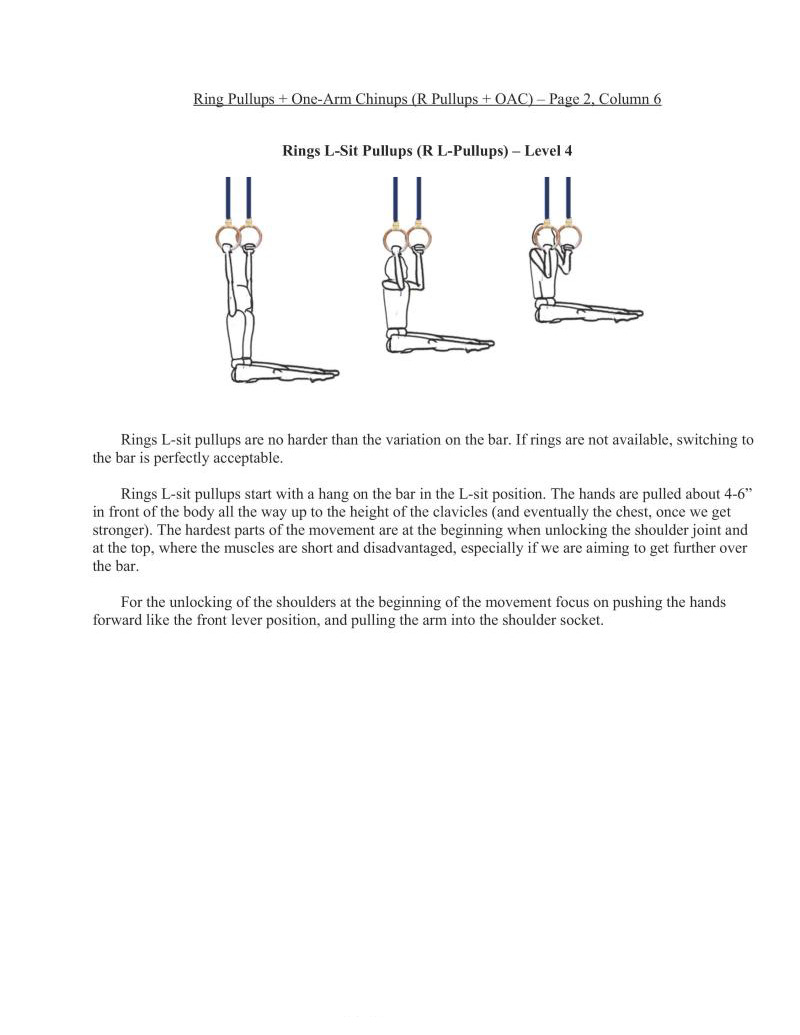 Ring Pullups + One-Arm Chinups (R Pullups + OAC) – Page 2, Column 6

Rings L-Sit Pullups (R L-Pullups) – Level 4

Rings L-sit pullups are no harder than the variation on the bar. If rings are not available, switching to the bar is perfectly acceptable.

Rings L-sit pullups start with a hang on the bar in the L-sit position. The hands are pulled about 4-6” in front of the body all the way up to the height of the clavicles (and eventually the chest, once we get stronger). The hardest parts of the movement are at the beginning when unlocking the shoulder joint and at the top, where the muscles are short and disadvantaged, especially if we are aiming to get further over the bar.

For the unlocking of the shoulders at the beginning of the movement focus on pushing the hands forward like the front lever position, and pulling the arm into the shoulder socket.