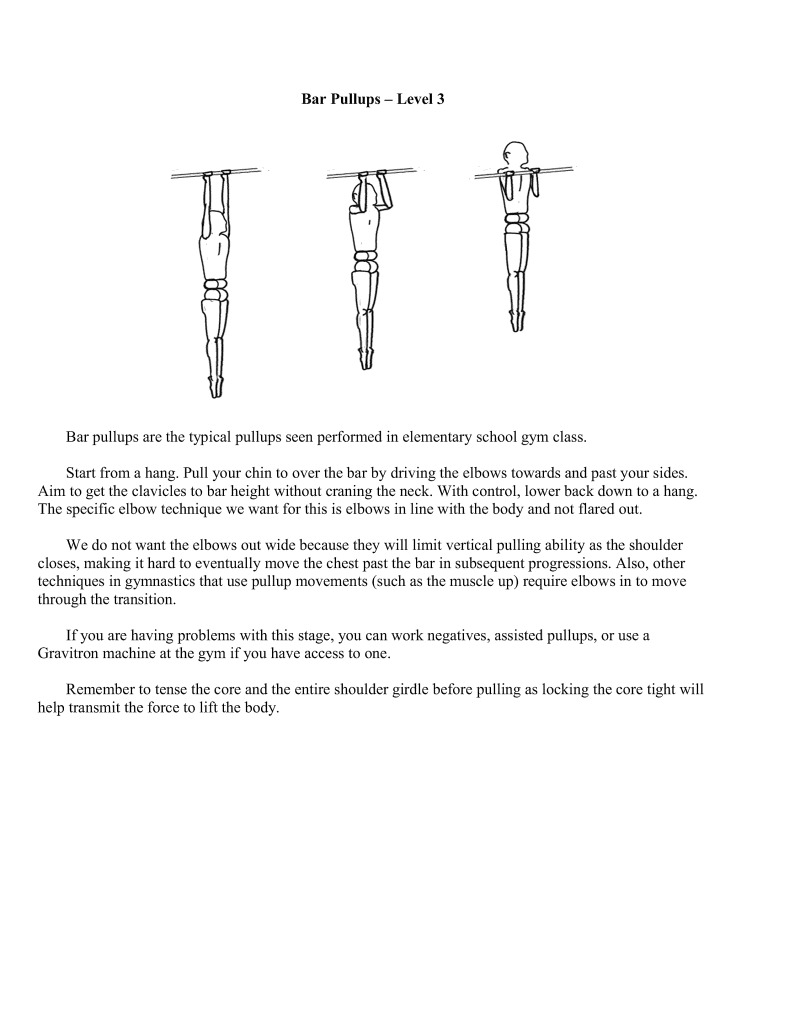 Bar Pullups – Level 3

Bar pullups are the typical pullups seen performed in elementary school gym class.

Start from a hang. Pull your chin to over the bar by driving the elbows towards and past your sides. Aim to get the clavicles to bar height without craning the neck. With control, lower back down to a hang. The specific elbow technique we want for this is elbows in line with the body and not flared out.

We do not want the elbows out wide because they will limit vertical pulling ability as the shoulder closes, making it hard to eventually move the chest past the bar in subsequent progressions. Also, other techniques in gymnastics that use pullup movements (such as the muscle up) require elbows in to move through the transition.

If you are having problems with this stage, you can work negatives, assisted pullups, or use a Gravitron machine at the gym if you have access to one.

Remember to tense the core and the entire shoulder girdle before pulling as locking the core tight will help transmit the force to lift the body.