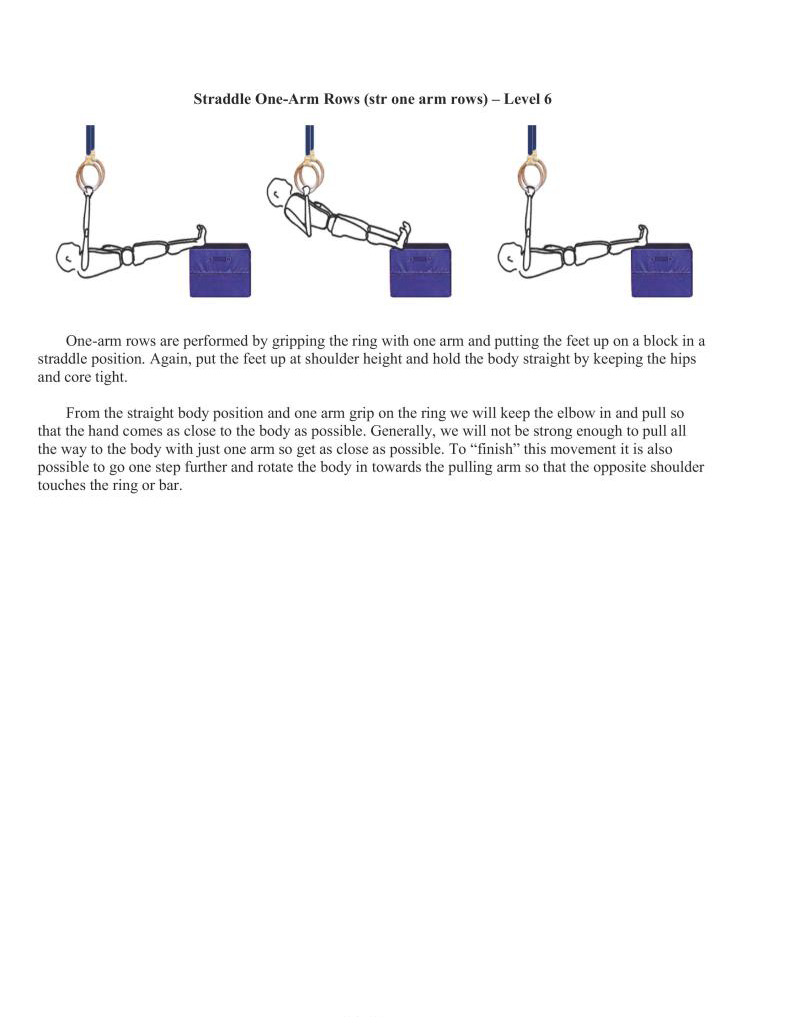 Straddle One-Arm Rows (str one arm rows) – Level 6

One-arm rows are performed by gripping the ring with one arm and putting the feet up on a block in a straddle position. Again, put the feet up at shoulder height and hold the body straight by keeping the hips and core tight.

From the straight body position and one arm grip on the ring we will keep the elbow in and pull so that the hand comes as close to the body as possible. Generally, we will not be strong enough to pull all the way to the body with just one arm so get as close as possible. To “finish” this movement it is also possible to go one step further and rotate the body in towards the pulling arm so that the opposite shoulder touches the ring or bar.