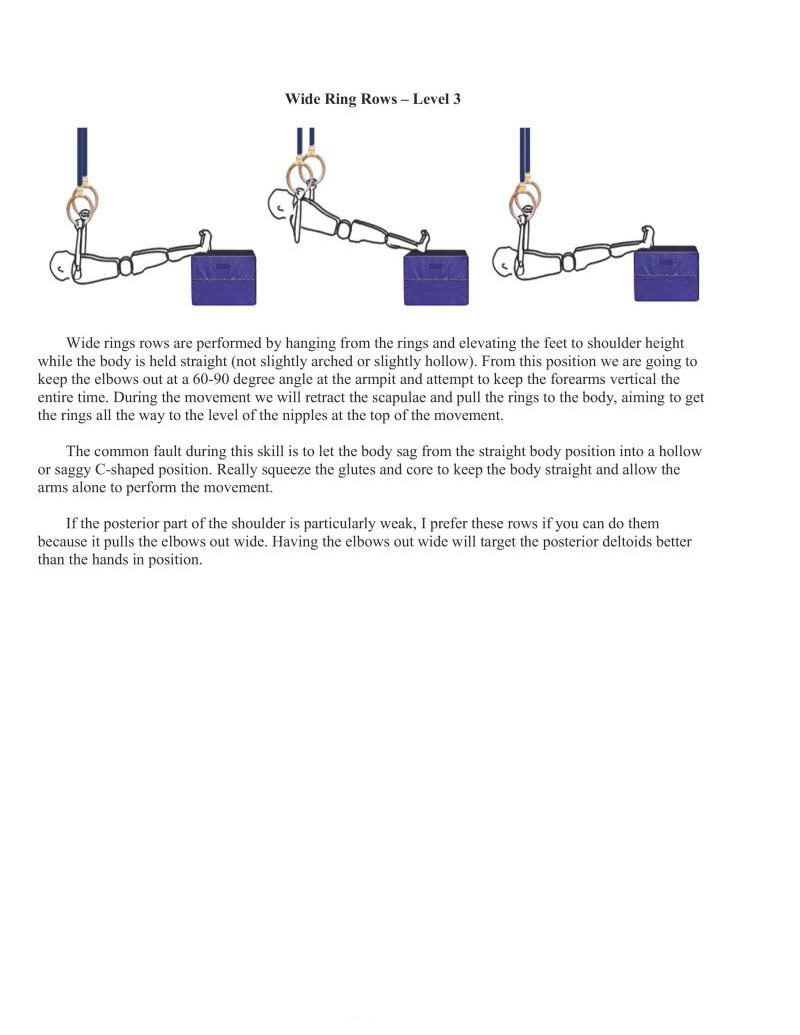 Wide Ring Rows – Level 3

Wide rings rows are performed by hanging from the rings and elevating the feet to shoulder height while the body is held straight (not slightly arched or slightly hollow). From this position we are going to keep the elbows out at a 60-90 degree angle at the armpit and attempt to keep the forearms vertical the entire time. During the movement we will retract the scapulae and pull the rings to the body, aiming to get the rings all the way to the level of the nipples at the top of the movement.

The common fault during this skill is to let the body sag from the straight body position into a hollow or saggy C-shaped position. Really squeeze the glutes and core to keep the body straight and allow the arms alone to perform the movement.

If the posterior part of the shoulder is particularly weak, I prefer these rows if you can do them because it pulls the elbows out wide. Having the elbows out wide will target the posterior deltoids better than the hands in position.