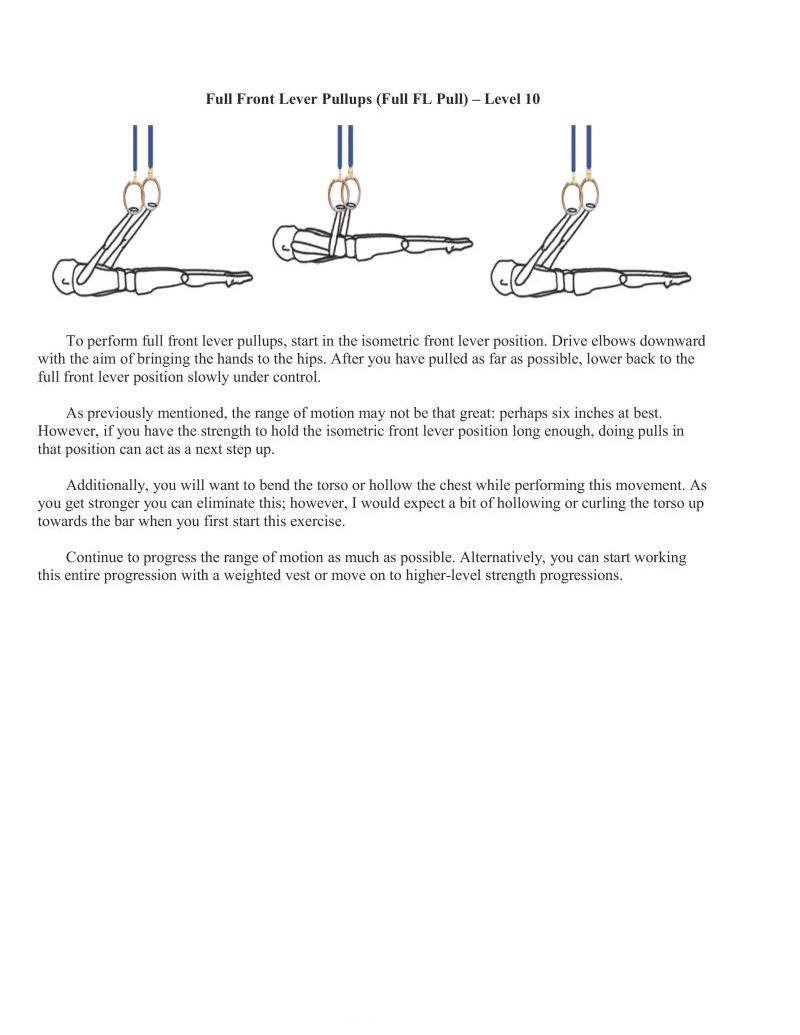 Full Front Lever Pullups (Full FL Pull) – Level 10

To perform full front lever pullups, start in the isometric front lever position. Drive elbows downward with the aim of bringing the hands to the hips. After you have pulled as far as possible, lower back to the full front lever position slowly under control.

As previously mentioned, the range of motion may not be that great: perhaps six inches at best. However, if you have the strength to hold the isometric front lever position long enough, doing pulls in that position can act as a next step up.

Additionally, you will want to bend the torso or hollow the chest while performing this movement. As you get stronger you can eliminate this; however, I would expect a bit of hollowing or curling the torso up towards the bar when you first start this exercise.

Continue to progress the range of motion as much as possible. Alternatively, you can start working this entire progression with a weighted vest or move on to higher-level strength progressions.