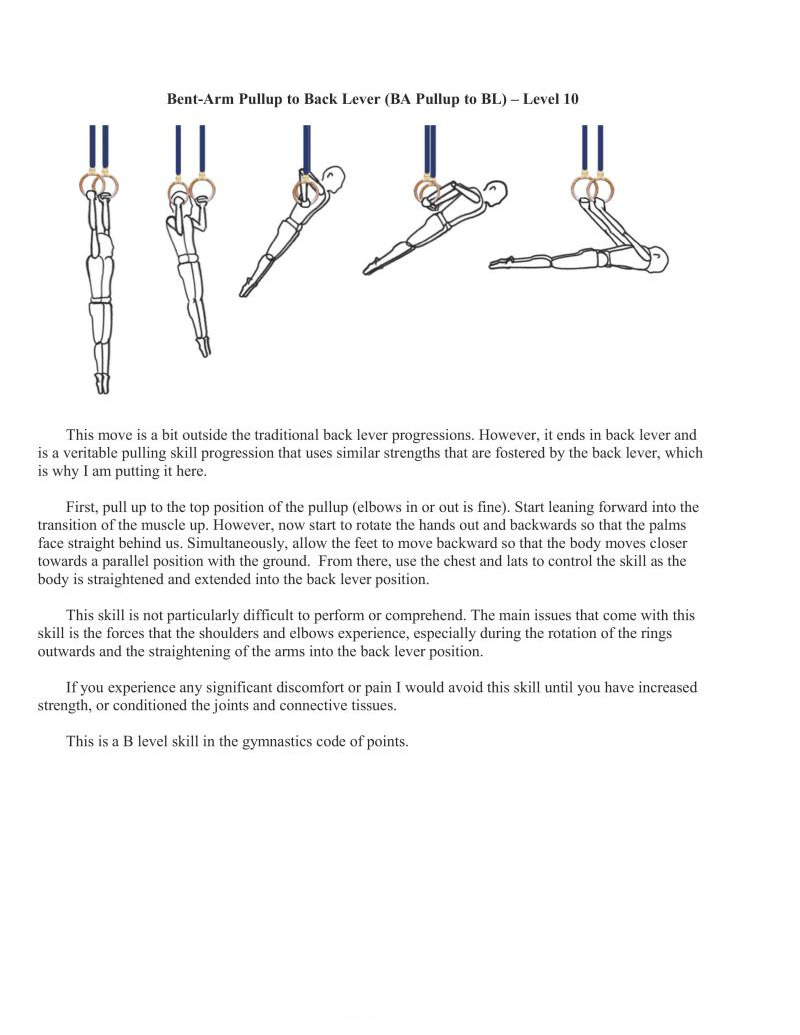 Bent-Arm Pullup to Back Lever (BA Pullup to BL) – Level 10

This move is a bit outside the traditional back lever progressions. However, it ends in back lever and is a veritable pulling skill progression that uses similar strengths that are fostered by the back lever, which is why I am putting it here.

First, pull up to the top position of the pullup (elbows in or out is fine). Start leaning forward into the transition of the muscle up. However, now start to rotate the hands out and backwards so that the palms face straight behind us. Simultaneously, allow the feet to move backward so that the body moves closer towards a parallel position with the ground. From there, use the chest and lats to control the skill as the body is straightened and extended into the back lever position.

This skill is not particularly difficult to perform or comprehend. The main issues that come with this skill is the forces that the shoulders and elbows experience, especially during the rotation of the rings outwards and the straightening of the arms into the back lever position.

If you experience any significant discomfort or pain I would avoid this skill until you have increased strength, or conditioned the joints and connective tissues.

This is a B level skill in the gymnastics code of points.