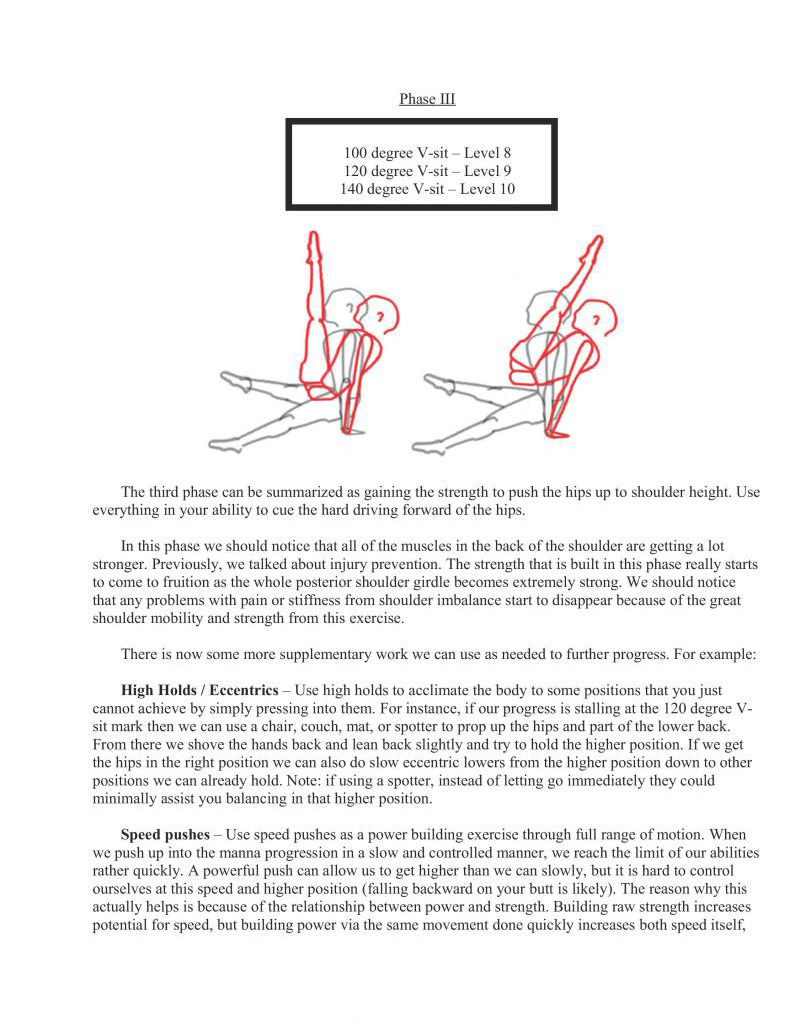 Phase III

100 degree V-sit – Level 8
120 degree V-sit – Level 9
140 degree V-sit – Level 10

The third phase can be summarized as gaining the strength to push the hips up to shoulder height. Use everything in your ability to cue the hard driving forward of the hips.

In this phase we should notice that all of the muscles in the back of the shoulder are getting a lot stronger. Previously, we talked about injury prevention. The strength that is built in this phase really starts to come to fruition as the whole posterior shoulder girdle becomes extremely strong. We should notice that any problems with pain or stiffness from shoulder imbalance start to disappear because of the great shoulder mobility and strength from this exercise.

There is now some more supplementary work we can use as needed to further progress. For example:

**High Holds / Eccentrics** – Use high holds to acclimate the body to some positions that you just cannot achieve by simply pressing into them. For instance, if our progress is stalling at the 120 degree V-sit mark then we can use a chair, couch, mat, or spotter to prop up the hips and part of the lower back. From there we shove the hands back and lean back slightly and try to hold the higher position. If we get the hips in the right position we can also do slow eccentric lowers from the higher position down to other positions we can already hold. Note: if using a spotter, instead of letting go immediately they could minimally assist you balancing in that higher position.

**Speed pushes** – Use speed pushes as a power building exercise through full range of motion. When we push up into the manna progression in a slow and controlled manner, we reach the limit of our abilities rather quickly. A powerful push can allow us to get higher than we can slowly, but it is hard to control ourselves at this speed and higher position (falling backward on your butt is likely). The reason why this actually helps is because of the relationship between power and strength. Building raw strength increases potential for speed, but building power via the same movement done quickly increases both speed itself,