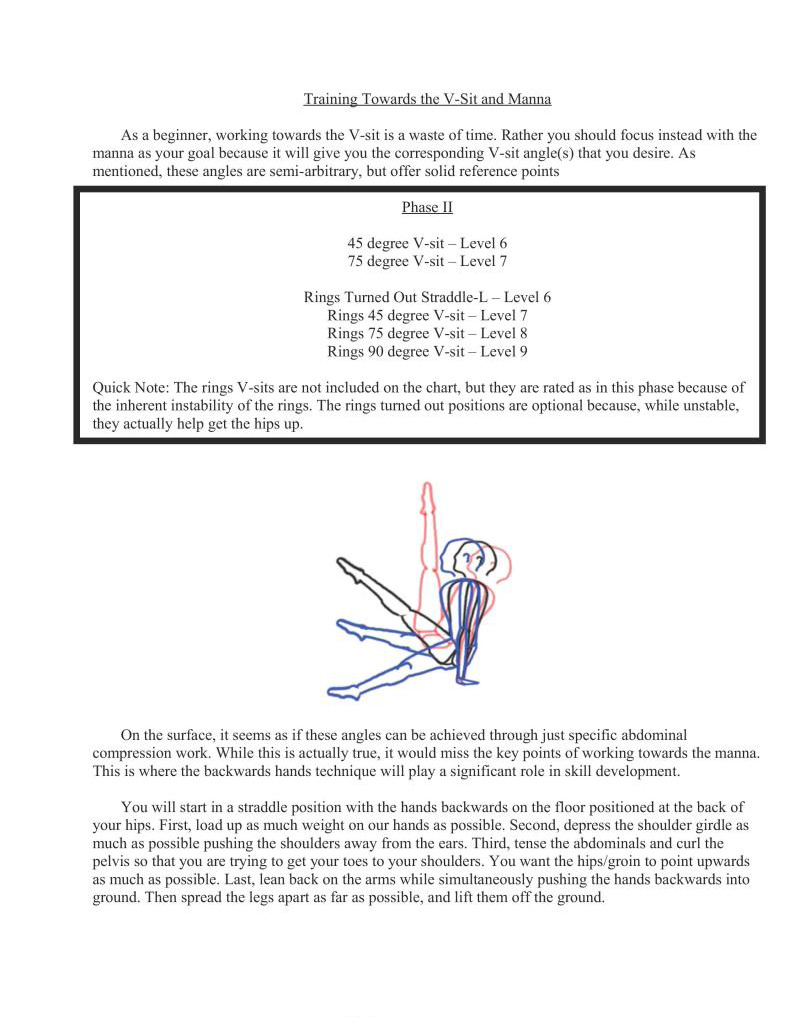 Training Towards the V-Sit and Manna

As a beginner, working towards the V-sit is a waste of time. Rather you should focus instead with the manna as your goal because it will give you the corresponding V-sit angle(s) that you desire. As mentioned, these angles are semi-arbitrary, but offer solid reference points

Phase II

45 degree V-sit – Level 6
75 degree V-sit – Level 7

Rings Turned Out Straddle-L – Level 6
Rings 45 degree V-sit – Level 7
Rings 75 degree V-sit – Level 8
Rings 90 degree V-sit – Level 9

Quick Note: The rings V-sits are not included on the chart, but they are rated as in this phase because of the inherent instability of the rings. The rings turned out positions are optional because, while unstable, they actually help get the hips up.

On the surface, it seems as if these angles can be achieved through just specific abdominal compression work. While this is actually true, it would miss the key points of working towards the manna. This is where the backwards hands technique will play a significant role in skill development.

You will start in a straddle position with the hands backwards on the floor positioned at the back of your hips. First, load up as much weight on our hands as possible. Second, depress the shoulder girdle as much as possible pushing the shoulders away from the ears. Third, tense the abdominals and curl the pelvis so that you are trying to get your toes to your shoulders. You want the hips/groin to point upwards as much as possible. Last, lean back on the arms while simultaneously pushing the hands backwards into ground. Then spread the legs apart as far as possible, and lift them off the ground.