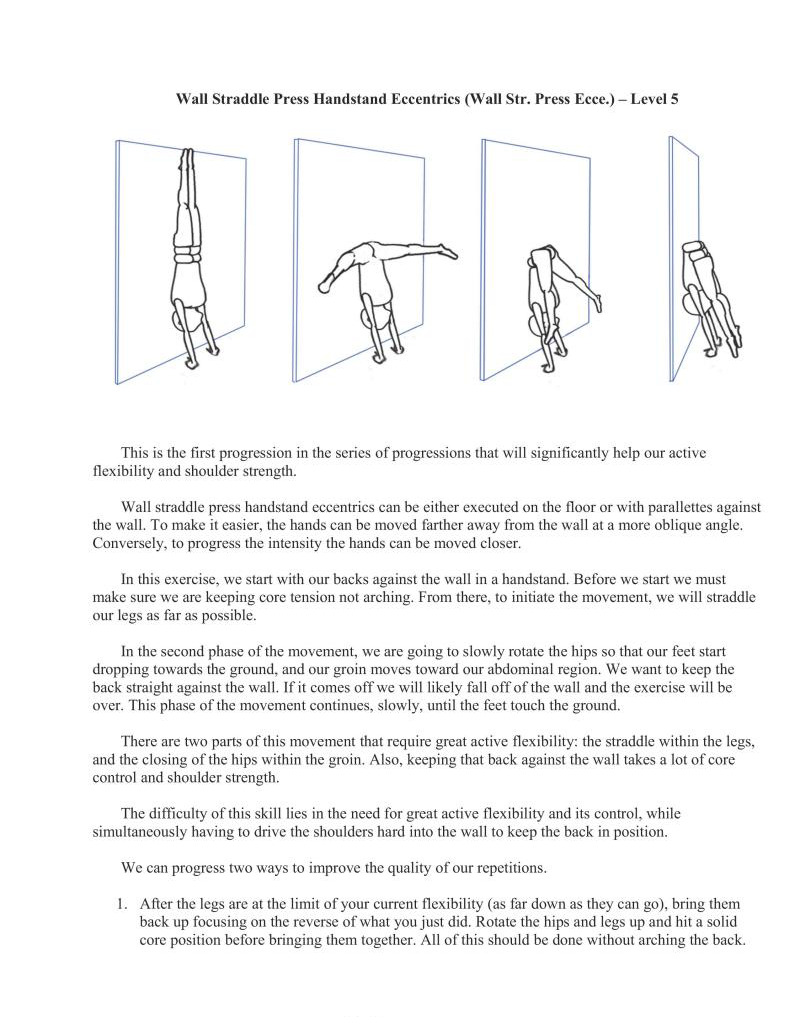 Wall Straddle Press Handstand Eccentrics (Wall Str. Press Ecce.) – Level 5

This is the first progression in the series of progressions that will significantly help our active flexibility and shoulder strength.

Wall straddle press handstand eccentrics can be either executed on the floor or with parallettes against the wall. To make it easier, the hands can be moved farther away from the wall at a more oblique angle. Conversely, to progress the intensity the hands can be moved closer.

In this exercise, we start with our backs against the wall in a handstand. Before we start we must make sure we are keeping core tension not arching. From there, to initiate the movement, we will straddle our legs as far as possible.

In the second phase of the movement, we are going to slowly rotate the hips so that our feet start dropping towards the ground, and our groin moves toward our abdominal region. We want to keep the back straight against the wall. If it comes off we will likely fall off of the wall and the exercise will be over. This phase of the movement continues, slowly, until the feet touch the ground.

There are two parts of this movement that require great active flexibility: the straddle within the legs, and the closing of the hips within the groin. Also, keeping that back against the wall takes a lot of core control and shoulder strength.

The difficulty of this skill lies in the need for great active flexibility and its control, while simultaneously having to drive the shoulders hard into the wall to keep the back in position.

We can progress two ways to improve the quality of our repetitions.

1. After the legs are at the limit of your current flexibility (as far down as they can go), bring them back up focusing on the reverse of what you just did. Rotate the hips and legs up and hit a solid core position before bringing them together. All of this should be done without arching the back.