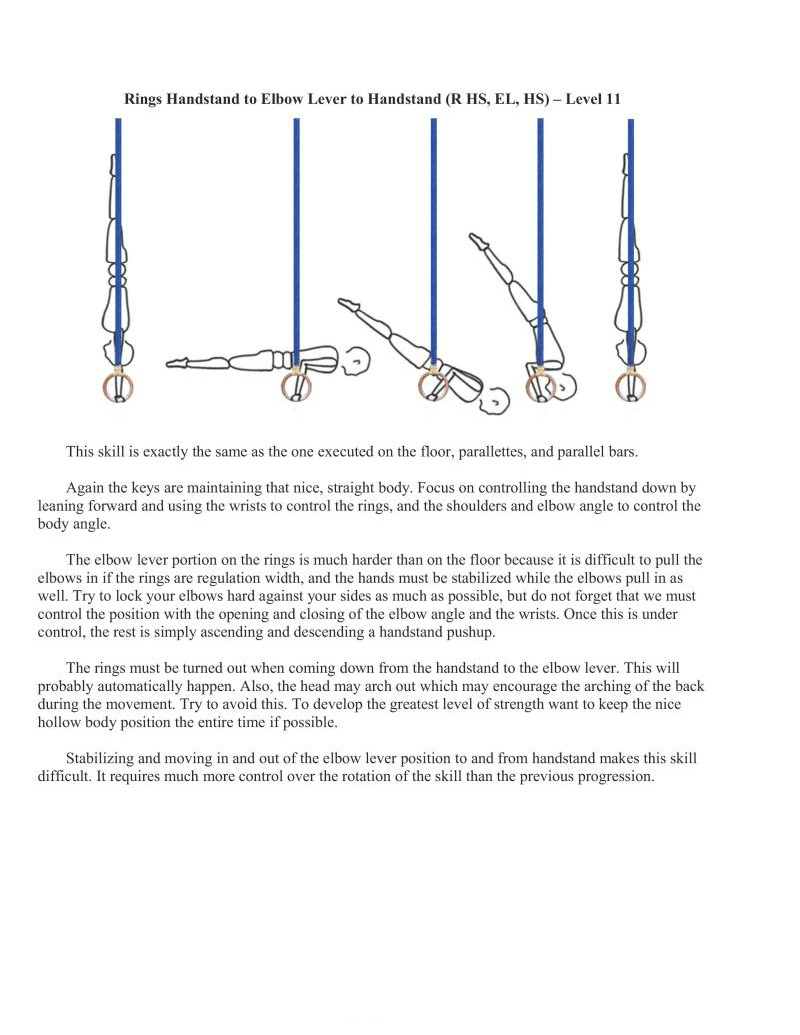 Rings Handstand to Elbow Lever to Handstand (R HS, EL, HS) – Level 11

This skill is exactly the same as the one executed on the floor, parallettes, and parallel bars.

Again the keys are maintaining that nice, straight body. Focus on controlling the handstand down by leaning forward and using the wrists to control the rings, and the shoulders and elbow angle to control the body angle.

The elbow lever portion on the rings is much harder than on the floor because it is difficult to pull the elbows in if the rings are regulation width, and the hands must be stabilized while the elbows pull in as well. Try to lock your elbows hard against your sides as much as possible, but do not forget that we must control the position with the opening and closing of the elbow angle and the wrists. Once this is under control, the rest is simply ascending and descending a handstand pushup.

The rings must be turned out when coming down from the handstand to the elbow lever. This will probably automatically happen. Also, the head may arch out which may encourage the arching of the back during the movement. Try to avoid this. To develop the greatest level of strength want to keep the nice hollow body position the entire time if possible.

Stabilizing and moving in and out of the elbow lever position to and from handstand makes this skill difficult. It requires much more control over the rotation of the skill than the previous progression.