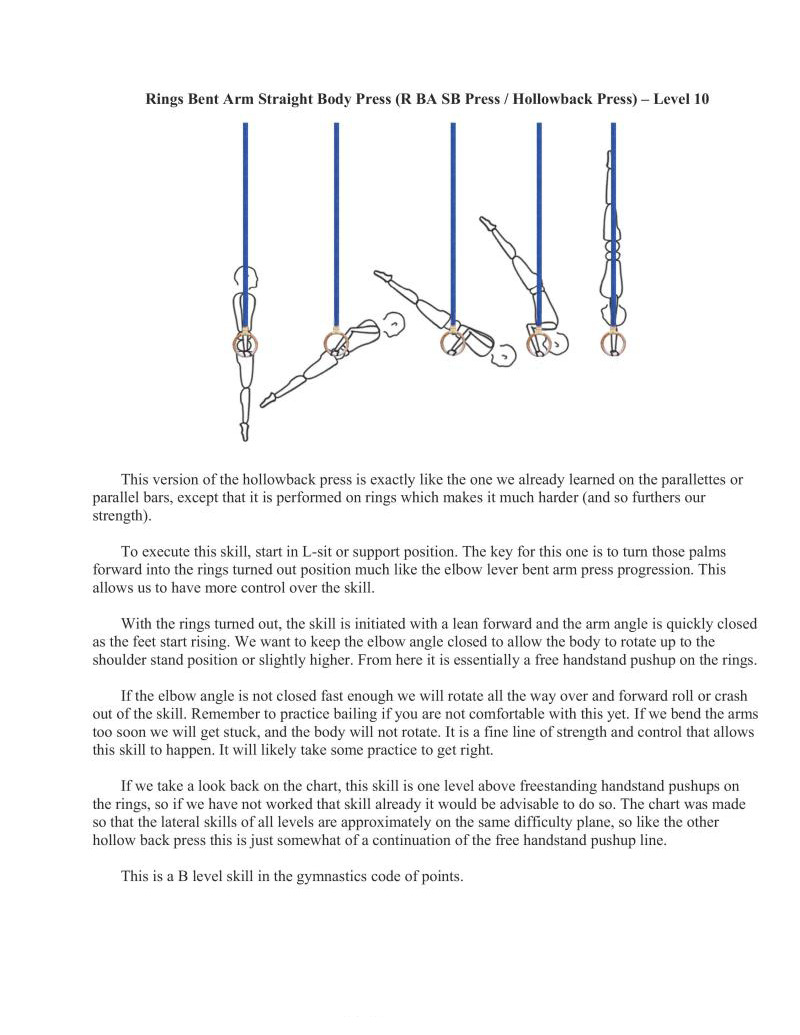 Rings Bent Arm Straight Body Press (R BA SB Press / Hollowback Press) – Level 10

This version of the hollowback press is exactly like the one we already learned on the parallettes or parallel bars, except that it is performed on rings which makes it much harder (and so furthers our strength).

To execute this skill, start in L-sit or support position. The key for this one is to turn those palms forward into the rings turned out position much like the elbow lever bent arm press progression. This allows us to have more control over the skill.

With the rings turned out, the skill is initiated with a lean forward and the arm angle is quickly closed as the feet start rising. We want to keep the elbow angle closed to allow the body to rotate up to the shoulder stand position or slightly higher. From here it is essentially a free handstand pushup on the rings.

If the elbow angle is not closed fast enough we will rotate all the way over and forward roll or crash out of the skill. Remember to practice bailing if you are not comfortable with this yet. If we bend the arms too soon we will get stuck, and the body will not rotate. It is a fine line of strength and control that allows this skill to happen. It will likely take some practice to get right.

If we take a look back on the chart, this skill is one level above freestanding handstand pushups on the rings, so if we have not worked that skill already it would be advisable to do so. The chart was made so that the lateral skills of all levels are approximately on the same difficulty plane, so like the other hollow back press this is just somewhat of a continuation of the free handstand pushup line.

This is a B level skill in the gymnastics code of points.