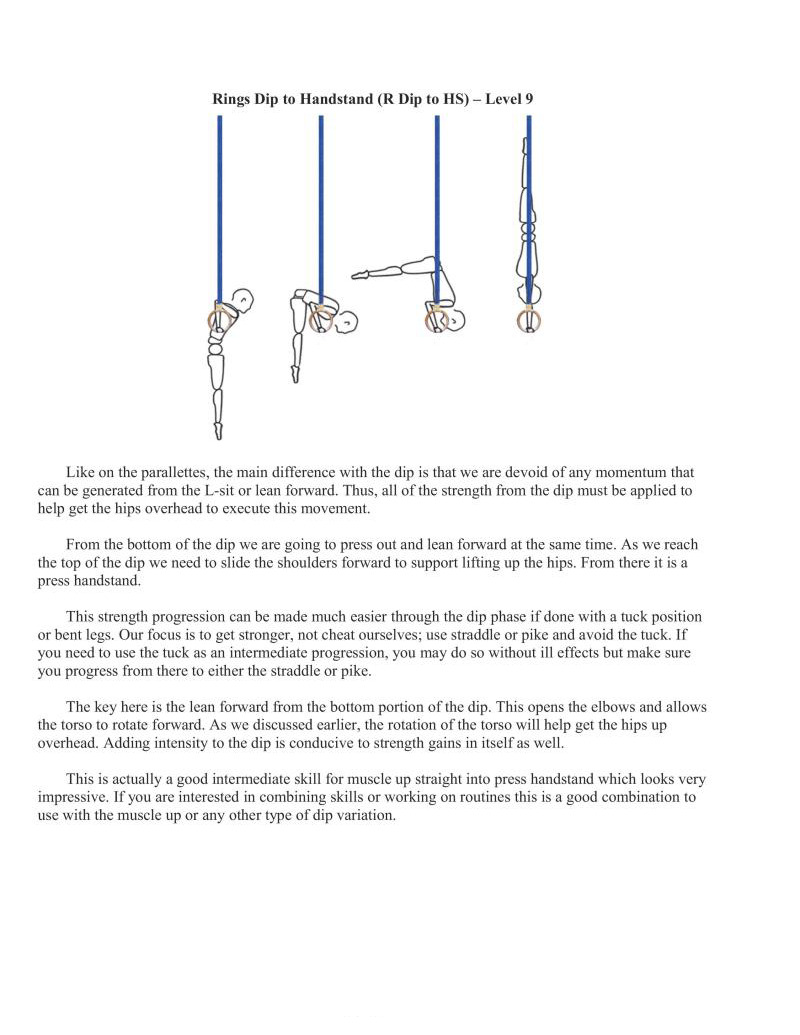 Rings Dip to Handstand (R Dip to HS) – Level 9

Like on the parallettes, the main difference with the dip is that we are devoid of any momentum that can be generated from the L-sit or lean forward. Thus, all of the strength from the dip must be applied to help get the hips overhead to execute this movement.

From the bottom of the dip we are going to press out and lean forward at the same time. As we reach the top of the dip we need to slide the shoulders forward to support lifting up the hips. From there it is a press handstand.

This strength progression can be made much easier through the dip phase if done with a tuck position or bent legs. Our focus is to get stronger, not cheat ourselves; use straddle or pike and avoid the tuck. If you need to use the tuck as an intermediate progression, you may do so without ill effects but make sure you progress from there to either the straddle or pike.

The key here is the lean forward from the bottom portion of the dip. This opens the elbows and allows the torso to rotate forward. As we discussed earlier, the rotation of the torso will help get the hips up overhead. Adding intensity to the dip is conducive to strength gains in itself as well.

This is actually a good intermediate skill for muscle up straight into press handstand which looks very impressive. If you are interested in combining skills or working on routines this is a good combination to use with the muscle up or any other type of dip variation.