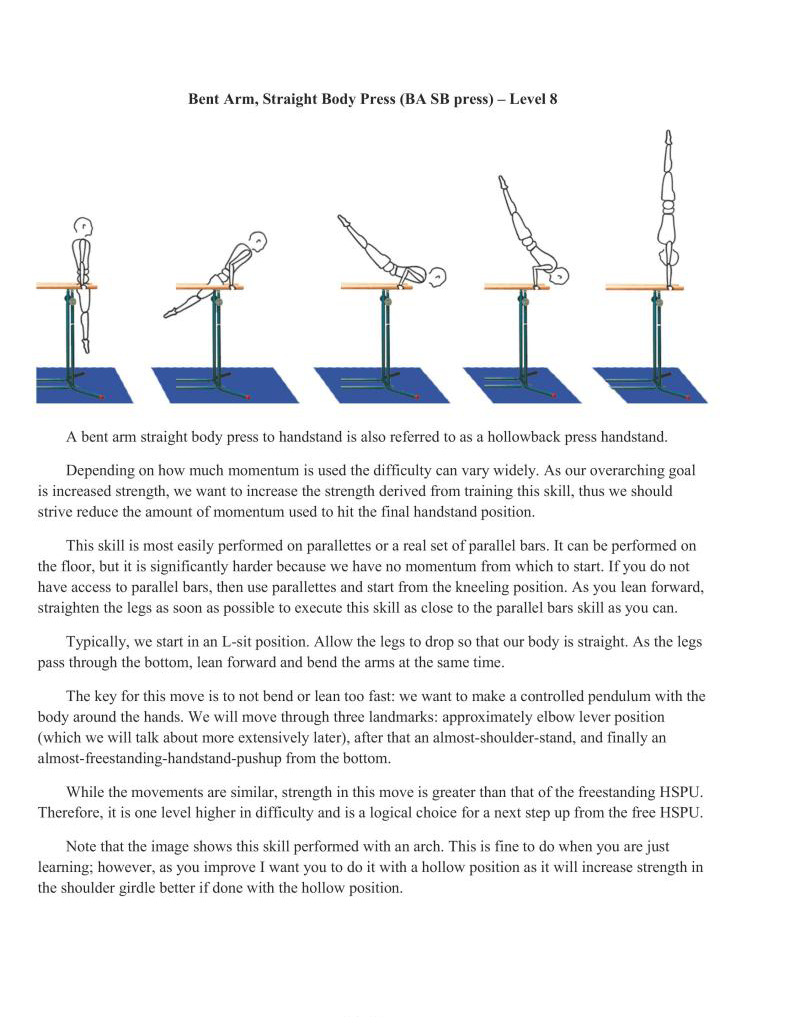 Bent Arm, Straight Body Press (BA SB press) – Level 8

A bent arm straight body press to handstand is also referred to as a hollowback press handstand.

Depending on how much momentum is used the difficulty can vary widely. As our overarching goal is increased strength, we want to increase the strength derived from training this skill, thus we should strive reduce the amount of momentum used to hit the final handstand position.

This skill is most easily performed on parallettes or a real set of parallel bars. It can be performed on the floor, but it is significantly harder because we have no momentum from which to start. If you do not have access to parallel bars, then use parallettes and start from the kneeling position. As you lean forward, straighten the legs as soon as possible to execute this skill as close to the parallel bars skill as you can.

Typically, we start in an L-sit position. Allow the legs to drop so that our body is straight. As the legs pass through the bottom, lean forward and bend the arms at the same time.

The key for this move is to not bend or lean too fast: we want to make a controlled pendulum with the body around the hands. We will move through three landmarks: approximately elbow lever position (which we will talk about more extensively later), after that an almost-shoulder-stand, and finally an almost-freestanding-handstand-pushup from the bottom.

While the movements are similar, strength in this move is greater than that of the freestanding HSPU. Therefore, it is one level higher in difficulty and is a logical choice for a next step up from the free HSPU.

Note that the image shows this skill performed with an arch. This is fine to do when you are just learning; however, as you improve I want you to do it with a hollow position as it will increase strength in the shoulder girdle better if done with the hollow position.