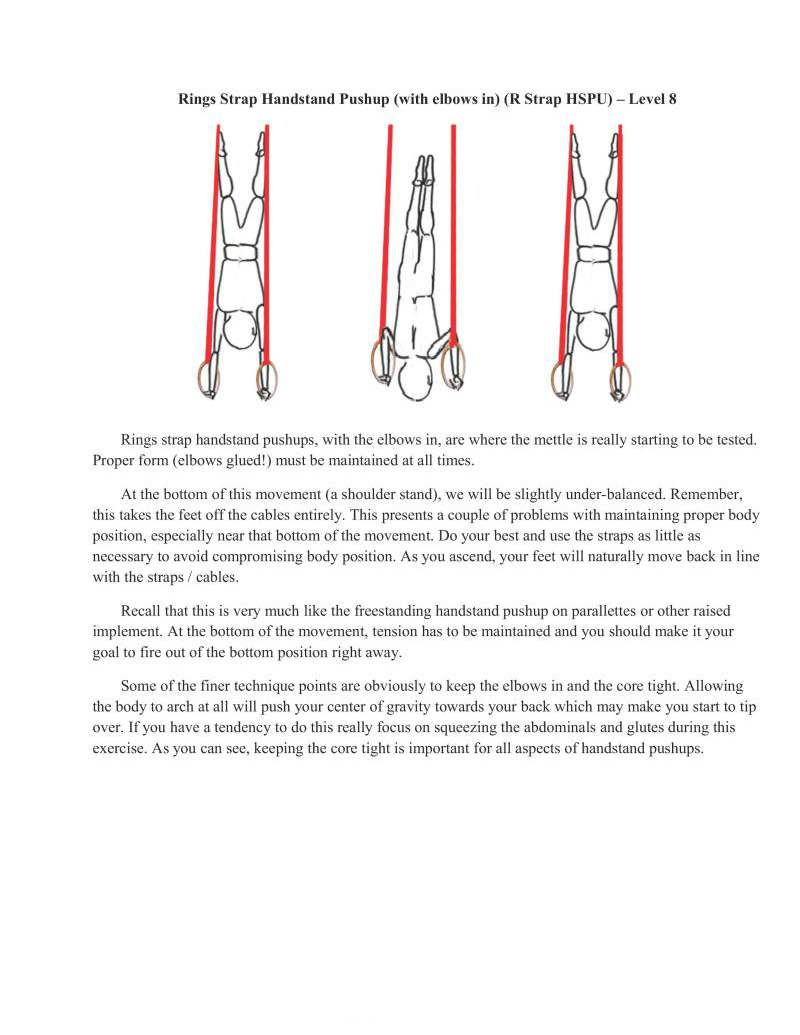 Rings Strap Handstand Pushup (with elbows in) (R Strap HSPU) – Level 8

Rings strap handstand pushups, with the elbows in, are where the mettle is really starting to be tested. Proper form (elbows glued!) must be maintained at all times.

At the bottom of this movement (a shoulder stand), we will be slightly under-balanced. Remember, this takes the feet off the cables entirely. This presents a couple of problems with maintaining proper body position, especially near that bottom of the movement. Do your best and use the straps as little as necessary to avoid compromising body position. As you ascend, your feet will naturally move back in line with the straps / cables.

Recall that this is very much like the freestanding handstand pushup on parallettes or other raised implement. At the bottom of the movement, tension has to be maintained and you should make it your goal to fire out of the bottom position right away.

Some of the finer technique points are obviously to keep the elbows in and the core tight. Allowing the body to arch at all will push your center of gravity towards your back which may make you start to tip over. If you have a tendency to do this really focus on squeezing the abdominals and glutes during this exercise. As you can see, keeping the core tight is important for all aspects of handstand pushups.