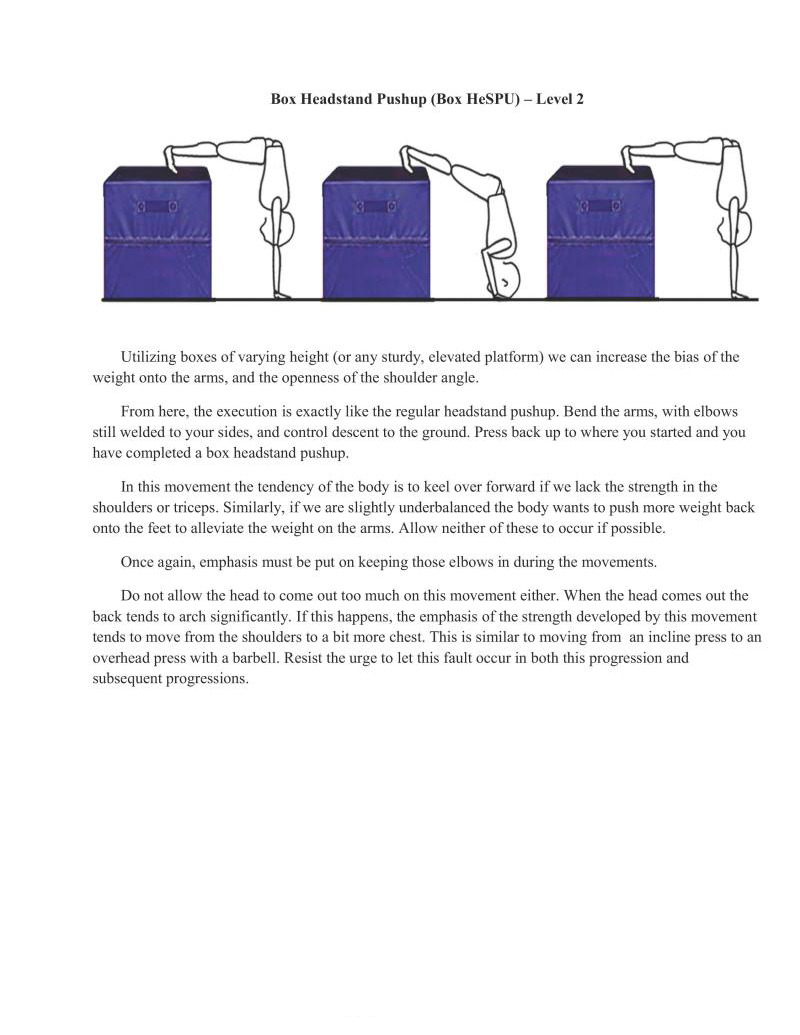 Box Headstand Pushup (Box HeSPU) – Level 2

Utilizing boxes of varying height (or any sturdy, elevated platform) we can increase the bias of the weight onto the arms, and the openness of the shoulder angle.

From here, the execution is exactly like the regular headstand pushup. Bend the arms, with elbows still welded to your sides, and control descent to the ground. Press back up to where you started and you have completed a box headstand pushup.

In this movement the tendency of the body is to keel over forward if we lack the strength in the shoulders or triceps. Similarly, if we are slightly underbalanced the body wants to push more weight back onto the feet to alleviate the weight on the arms. Allow neither of these to occur if possible.

Once again, emphasis must be put on keeping those elbows in during the movements.

Do not allow the head to come out too much on this movement either. When the head comes out the back tends to arch significantly. If this happens, the emphasis of the strength developed by this movement tends to move from the shoulders to a bit more chest. This is similar to moving from an incline press to an overhead press with a barbell. Resist the urge to let this fault occur in both this progression and subsequent progressions.